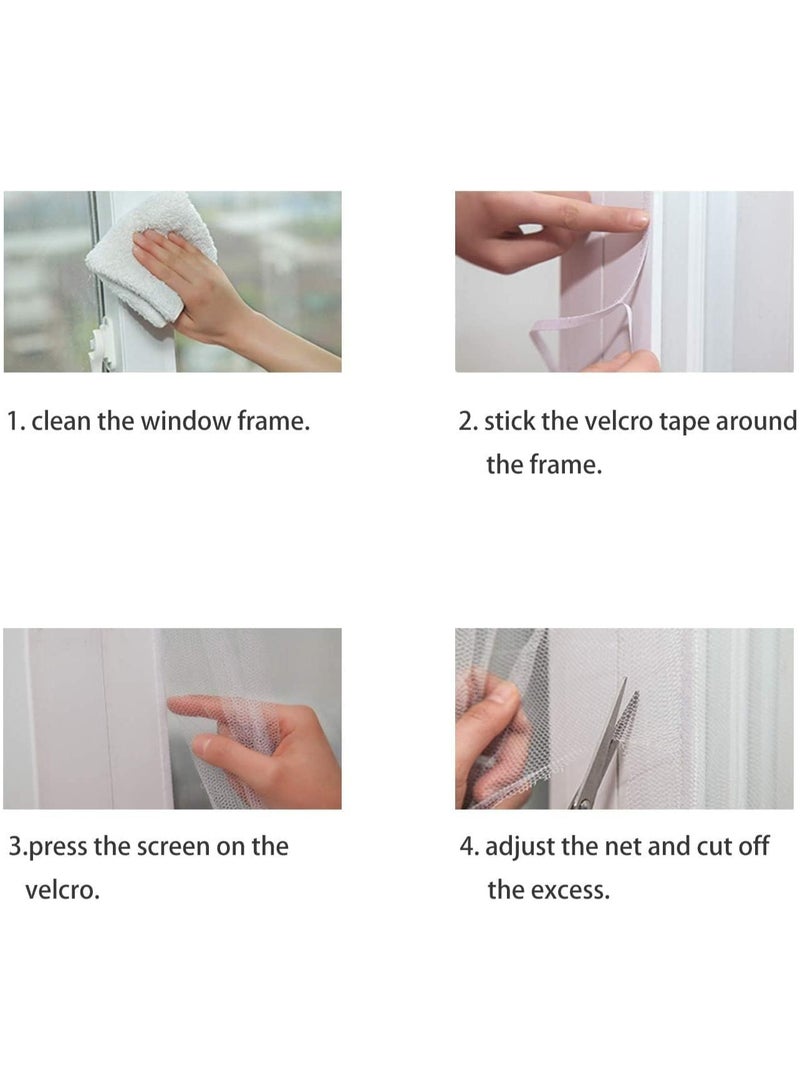 1. clean the window frame.

2. stick the velcro tape around the frame.

3.press the screen on the velcro.

4. adjust the net and cut off the excess.