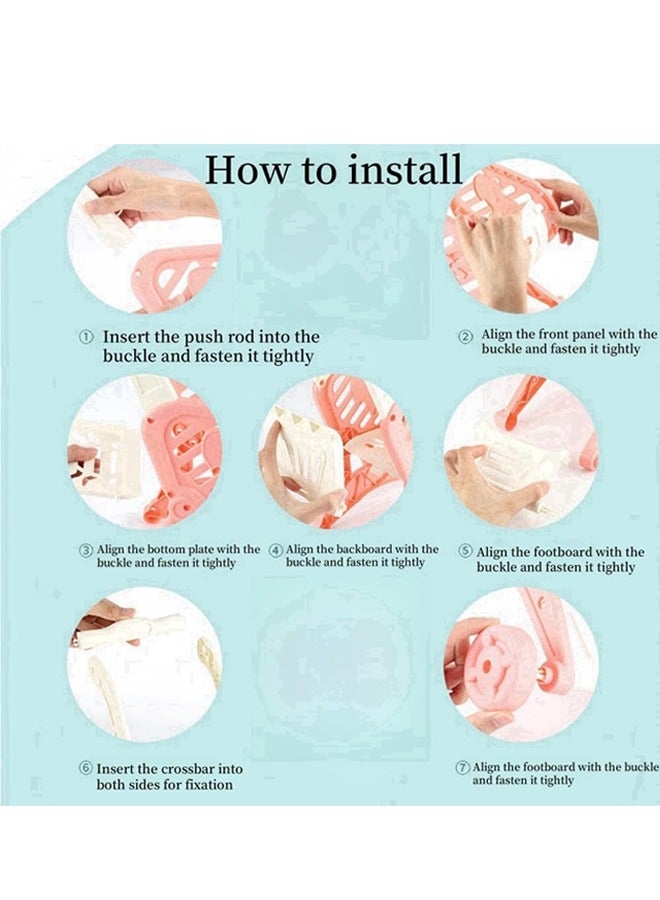 How to install

① Insert the push rod into the buckle and fasten it tightly

② Align the front panel with the buckle and fasten it tightly

③ Align the bottom plate with the buckle and fasten it tightly

④ Align the backboard with the buckle and fasten it tightly

⑤ Align the footboard with the buckle and fasten it tightly

⑥ Insert the crossbar into both sides for fixation

⑦ Align the footboard with the buckle and fasten it tightly