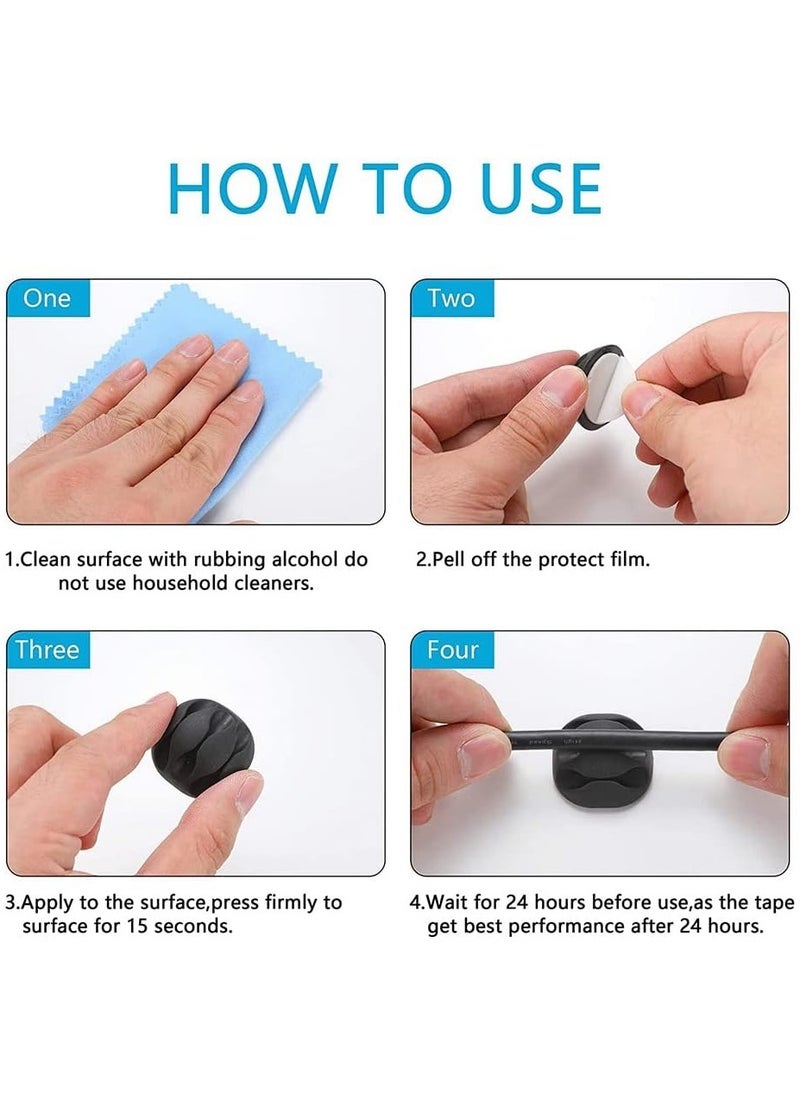 HOW TO USE

One

1.Clean surface with rubbing alcohol do not use household cleaners.

Two

2.Pell off the protect film.

Three

3.Apply to the surface,press firmly to surface for 15 seconds.

Four

4.Wait for 24 hours before use,as the tape get best performance after 24 hours.