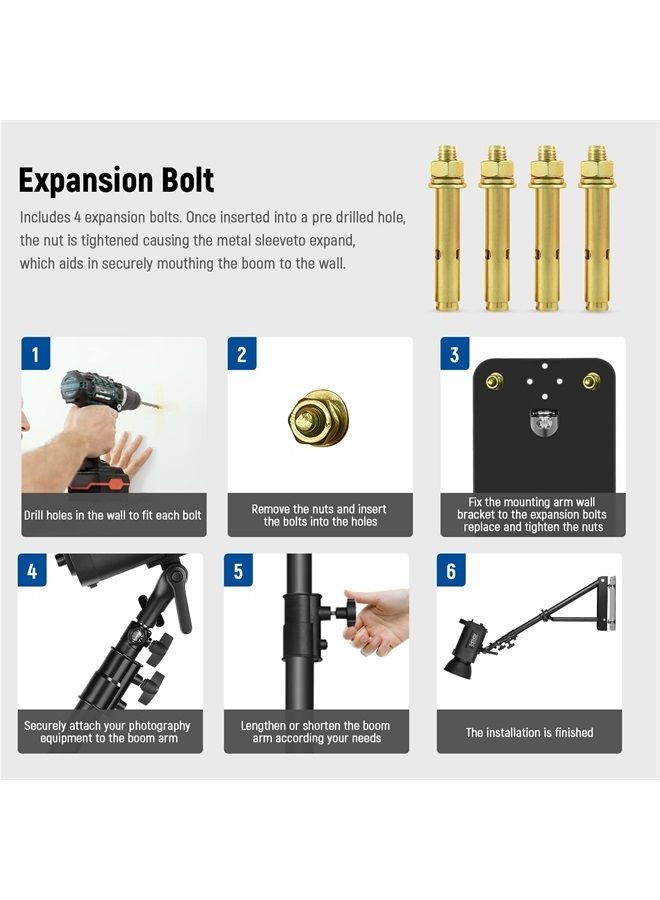 Expansion Bolt

Includes 4 expansion bolts. Once inserted into a pre drilled hole, the nut is tightened causing the metal sleeveto expand, which aids in securely mouthing the boom to the wall.

1

Drill holes in the wall to fit each bolt

2

Remove the nuts and insert the bolts into the holes

3

Fix the mounting arm wall bracket to the expansion bolts replace and tighten the nuts

4

Securely attach your photography equipment to the boom arm

5

Lengthen or shorten the boom arm according your needs

6

The installation is finished