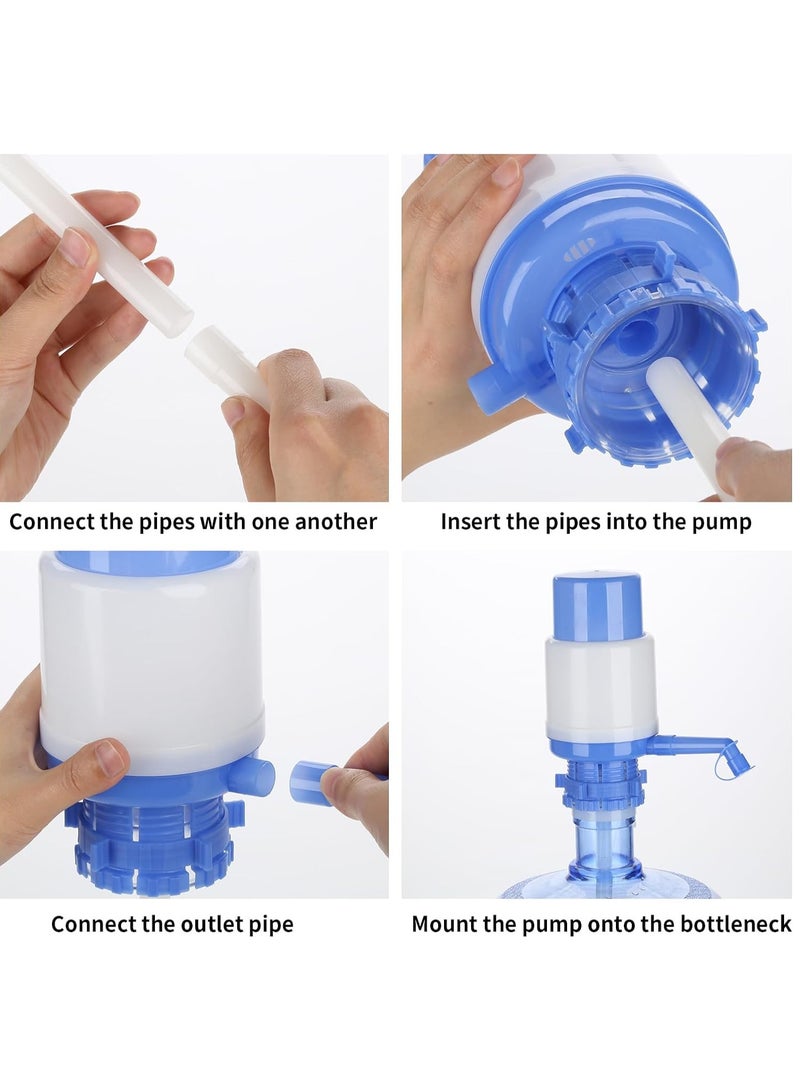 Connect the pipes with one another

Insert the pipes into the pump

Connect the outlet pipe

Mount the pump onto the bottleneck