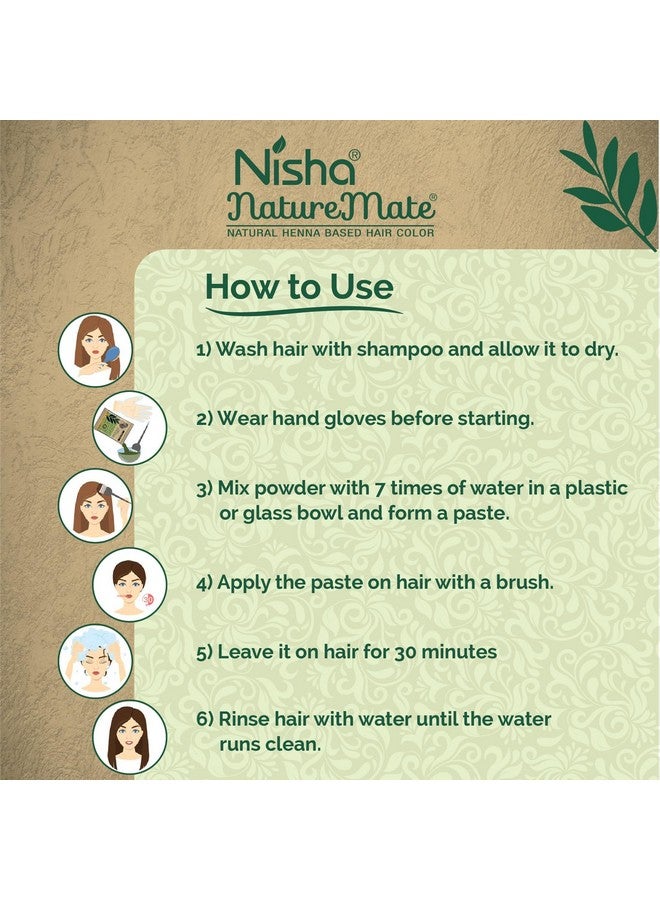 Nisha®
NatureMate®
NATURAL HENNA BASED HAIR COLOR

How to Use

1) Wash hair with shampoo and allow it to dry.

2) Wear hand gloves before starting.

3) Mix powder with 7 times of water in a plastic or glass bowl and form a paste.

4) Apply the paste on hair with a brush.

5) Leave it on hair for 30 minutes

6) Rinse hair with water until the water runs clean.