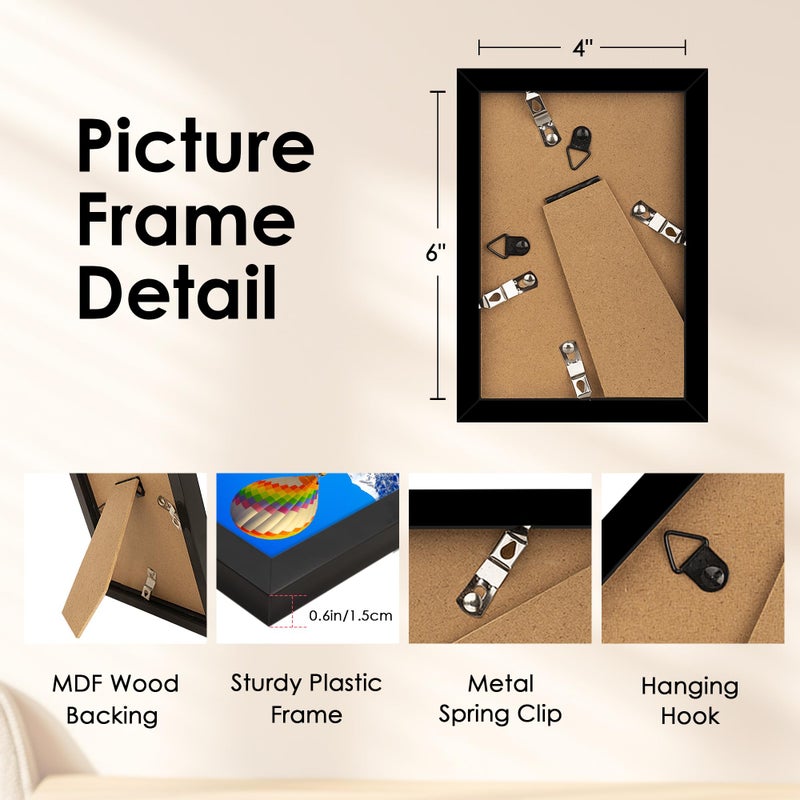 Picture Frame Detail

4"

6"

0.6in/1.5cm

MDF Wood Backing

Sturdy Plastic Frame

Metal Spring Clip

Hanging Hook