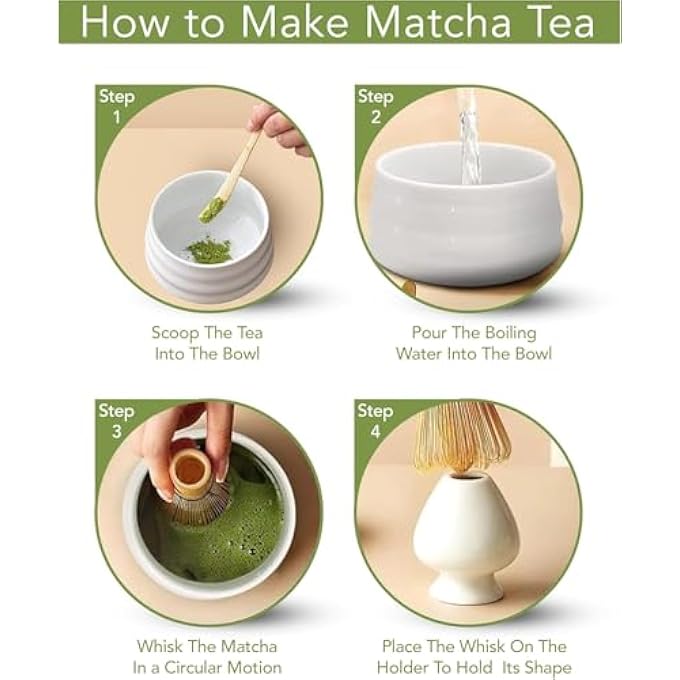 How to Make Matcha Tea

Step 1

Scoop The Tea Into The Bowl

Step 2

Pour The Boiling Water Into The Bowl

Step 3

Whisk The Matcha In a Circular Motion

Step 4

Place The Whisk On The Holder To Hold Its Shape