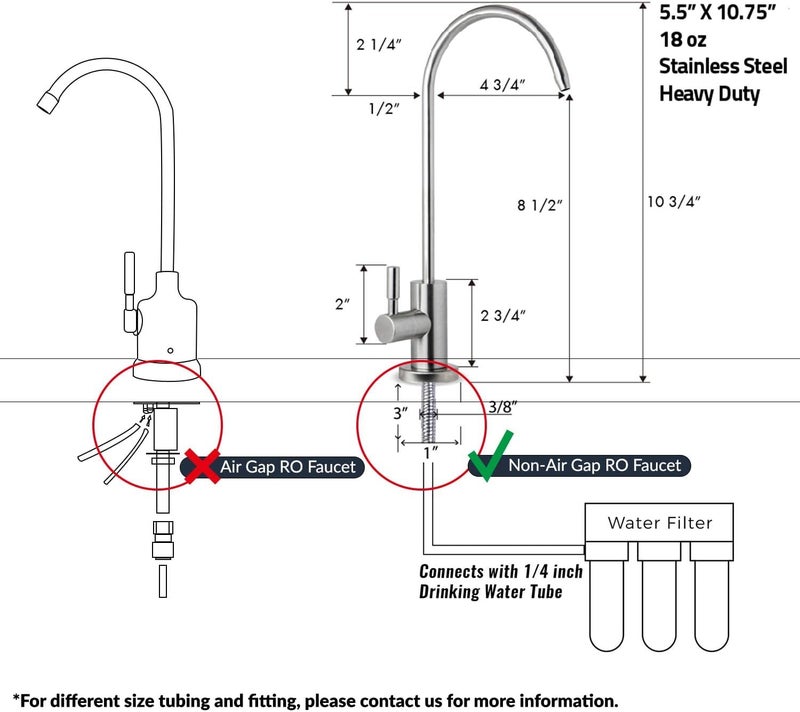 5.5" X 10.75"
18 oz
Stainless Steel
Heavy Duty

2 1/4"
1/2"
4 3/4"
8 1/2"
10 3/4"
2"
2 3/4"
3"
3/8"
1"

Air Gap RO Faucet
Non-Air Gap RO Faucet

Water Filter

Connects with 1/4 inch Drinking Water Tube

*For different size tubing and fitting, please contact us for more information.