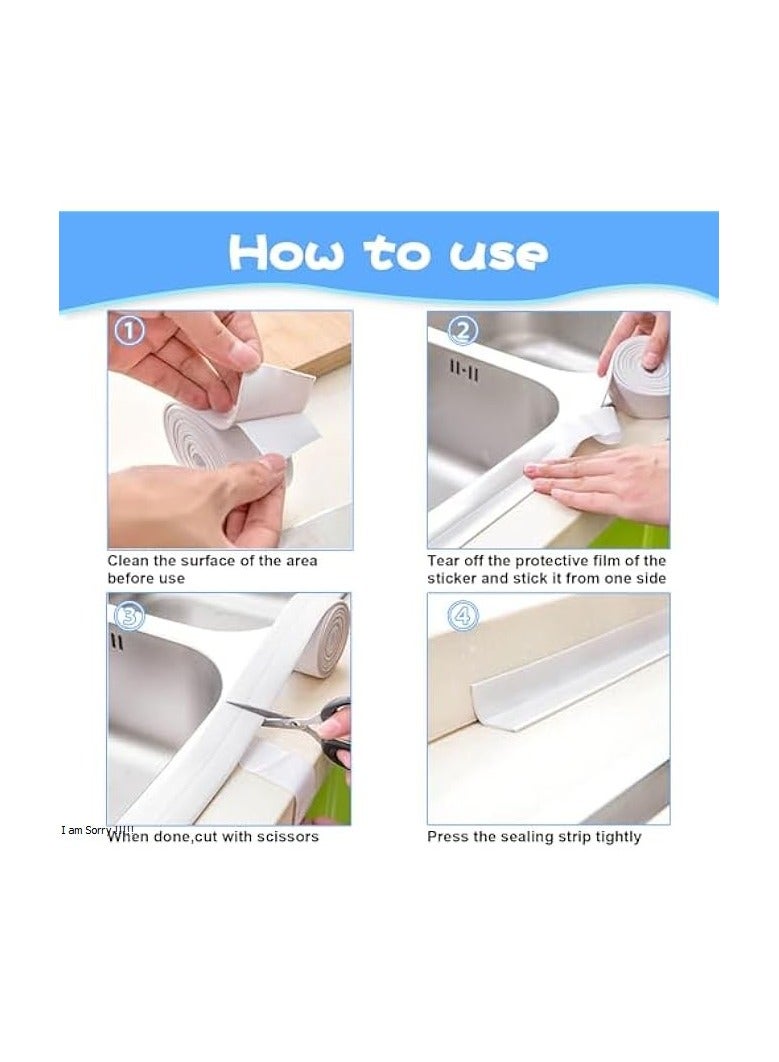 How to use

①
Clean the surface of the area before use

②
Tear off the protective film of the sticker and stick it from one side

③
I am Sorry !!!!!
When done,cut with scissors

④
Press the sealing strip tightly