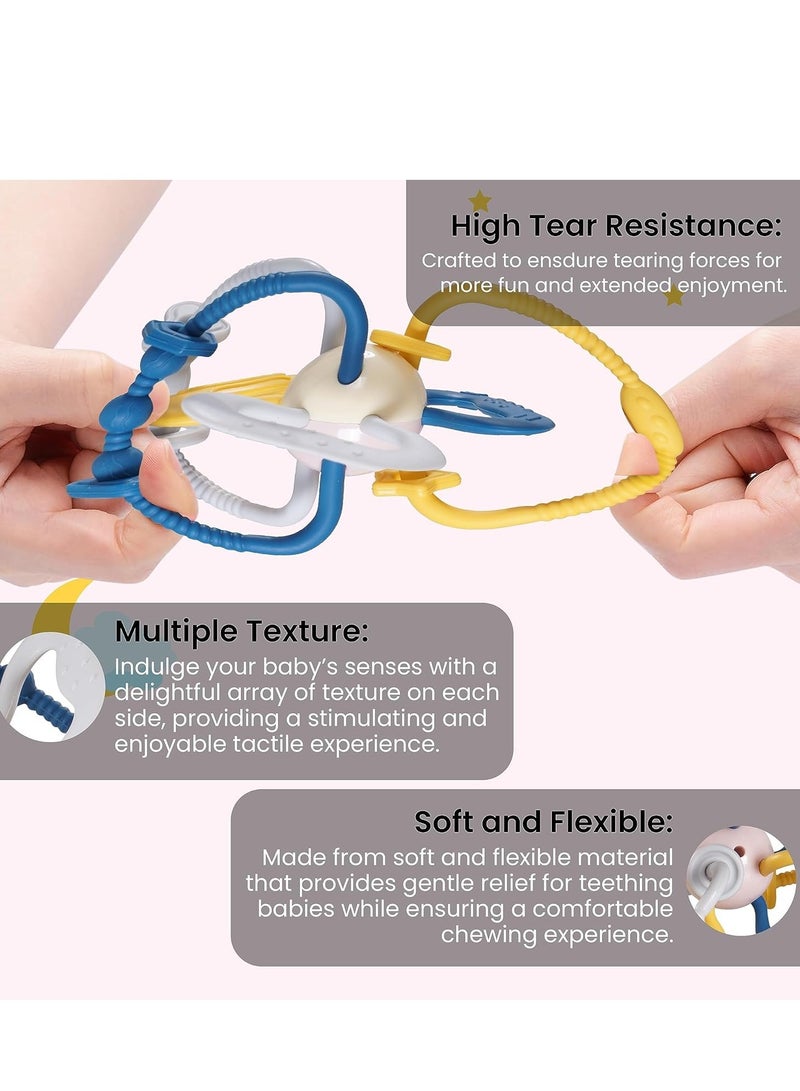 High Tear Resistance:
Crafted to ensdure tearing forces for more fun and extended enjoyment.

Multiple Texture:
Indulge your baby's senses with a delightful array of texture on each side, providing a stimulating and enjoyable tactile experience.

Soft and Flexible:
Made from soft and flexible material that provides gentle relief for teething babies while ensuring a comfortable chewing experience.