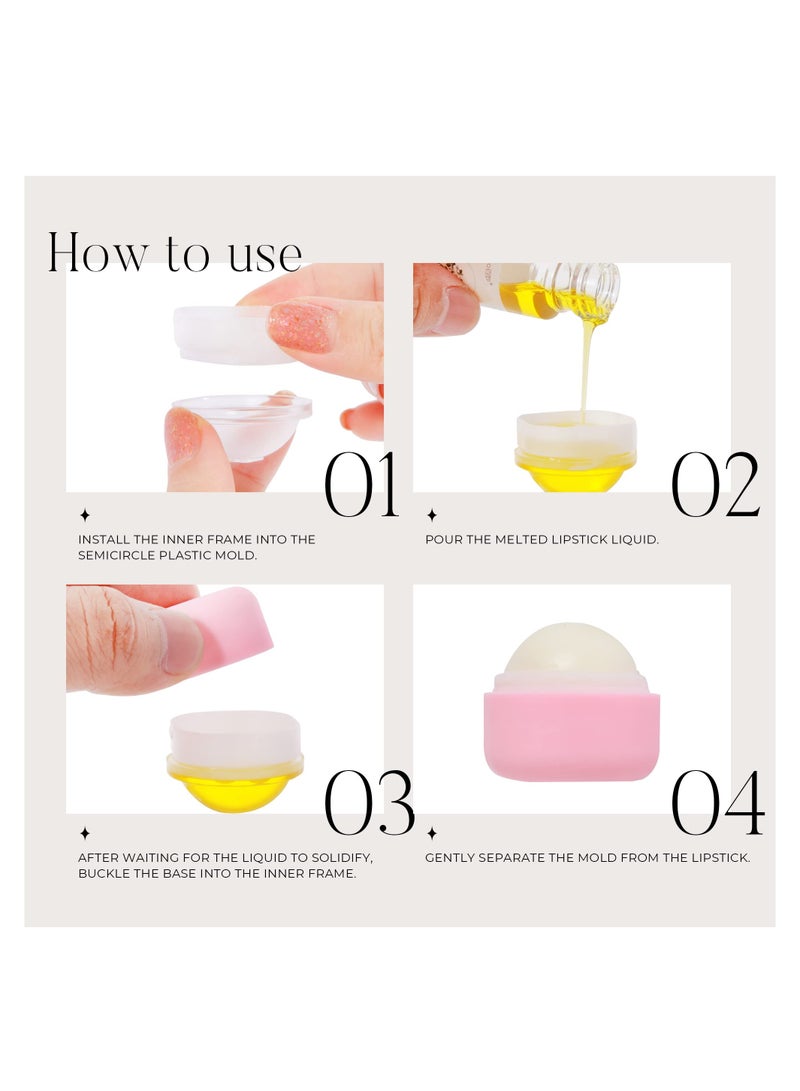 How to use

01

INSTALL THE INNER FRAME INTO THE SEMICIRCLE PLASTIC MOLD.

02

POUR THE MELTED LIPSTICK LIQUID.

03

AFTER WAITING FOR THE LIQUID TO SOLIDIFY, BUCKLE THE BASE INTO THE INNER FRAME.

04

GENTLY SEPARATE THE MOLD FROM THE LIPSTICK.