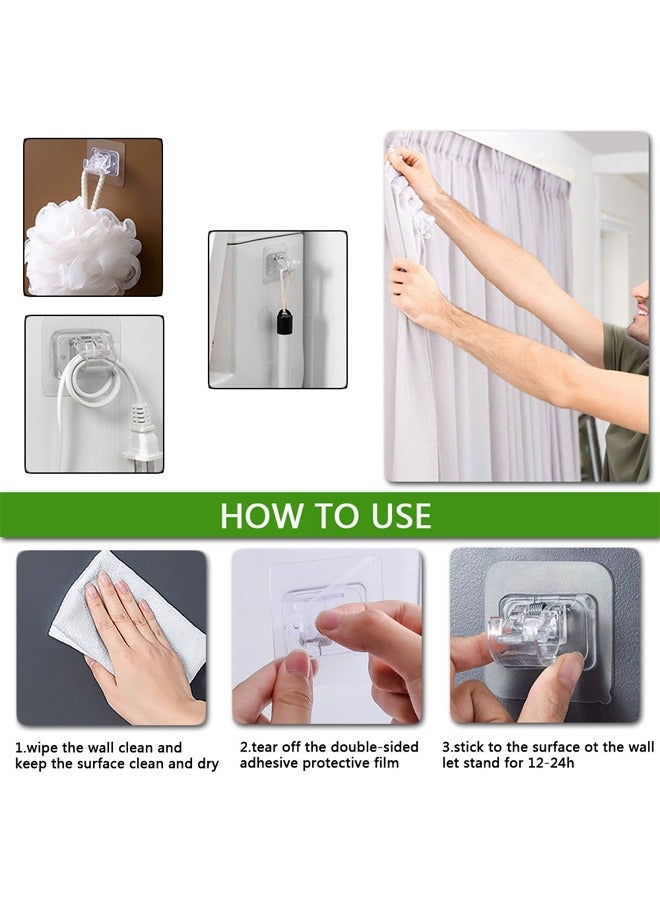 HOW TO USE

1.wipe the wall clean and keep the surface clean and dry

2.tear off the double-sided adhesive protective film

3.stick to the surface ot the wall let stand for 12-24h