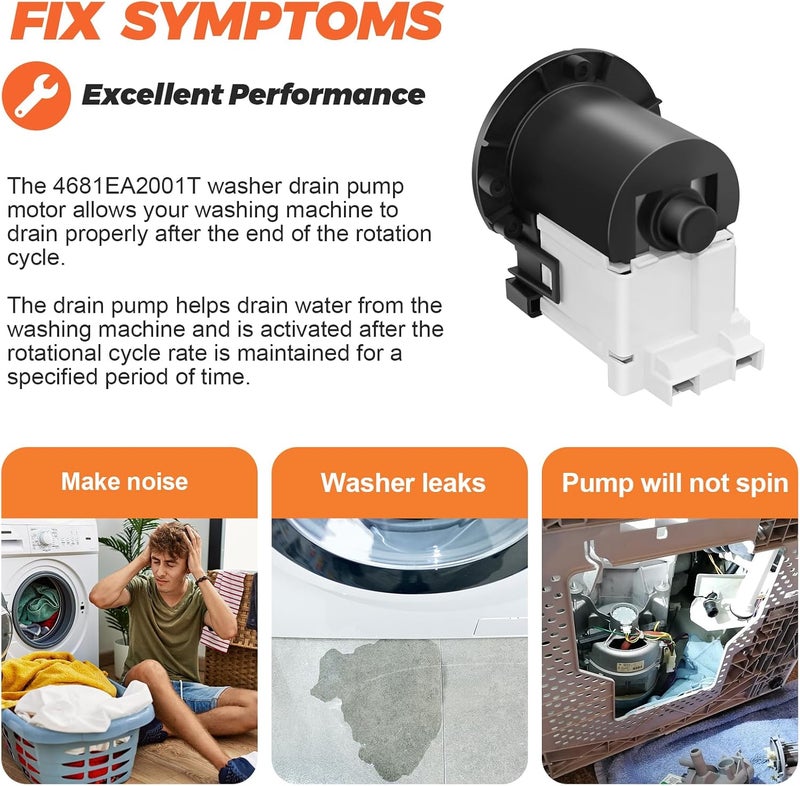 FIX SYMPTOMS

Excellent Performance

The 4681EA2001T washer drain pump motor allows your washing machine to drain properly after the end of the rotation cycle.

The drain pump helps drain water from the washing machine and is activated after the rotational cycle rate is maintained for a specified period of time.

Make noise

Washer leaks

Pump will not spin