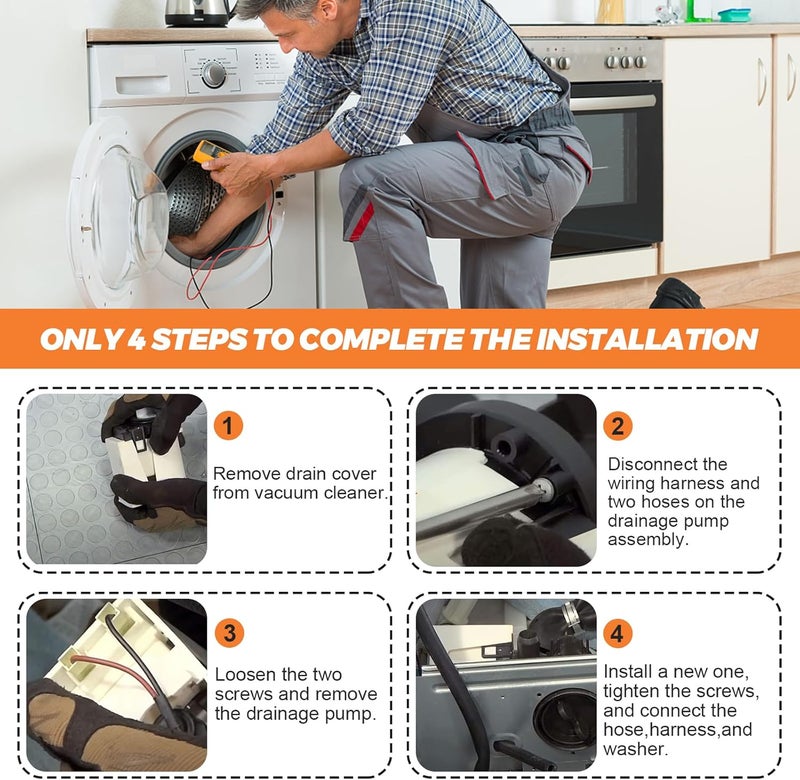 ONLY 4 STEPS TO COMPLETE THE INSTALLATION

1
Remove drain cover from vacuum cleaner.

2
Disconnect the wiring harness and two hoses on the drainage pump assembly.

3
Loosen the two screws and remove the drainage pump.

4
Install a new one, tighten the screws, and connect the hose,harness,and washer.