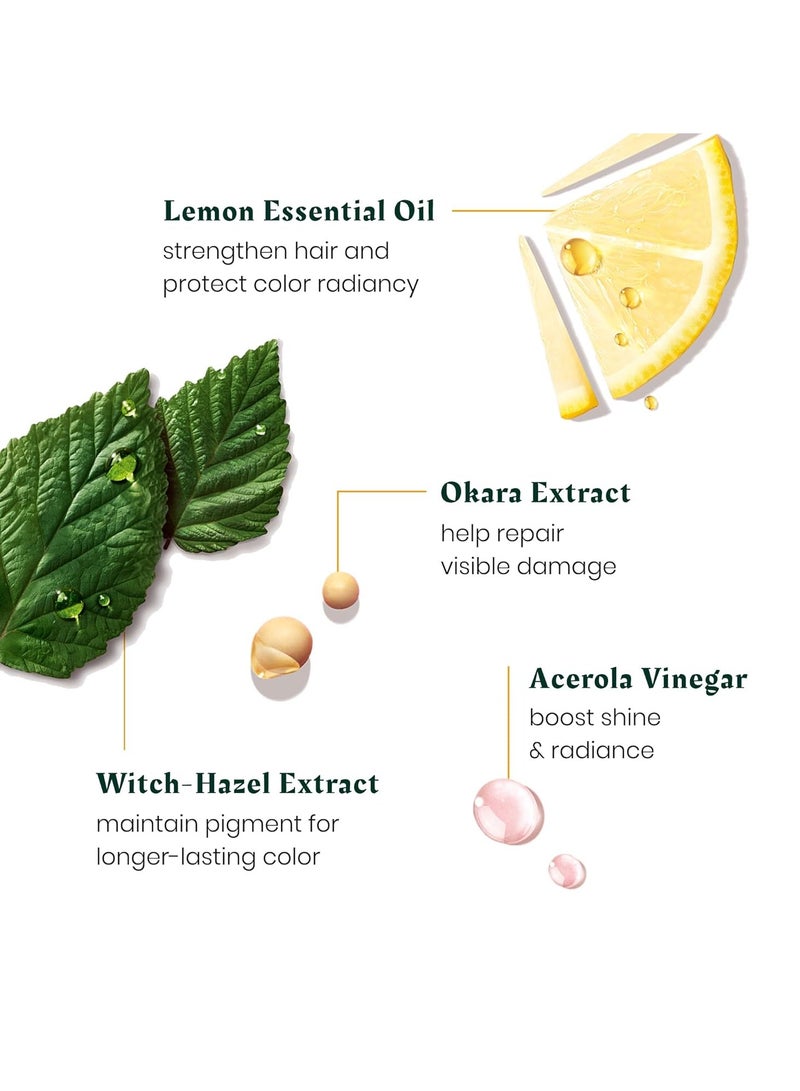 Lemon Essential Oil
strengthen hair and protect color radiancy

Okara Extract
help repair visible damage

Acerola Vinegar
boost shine & radiance

Witch-Hazel Extract
maintain pigment for longer-lasting color