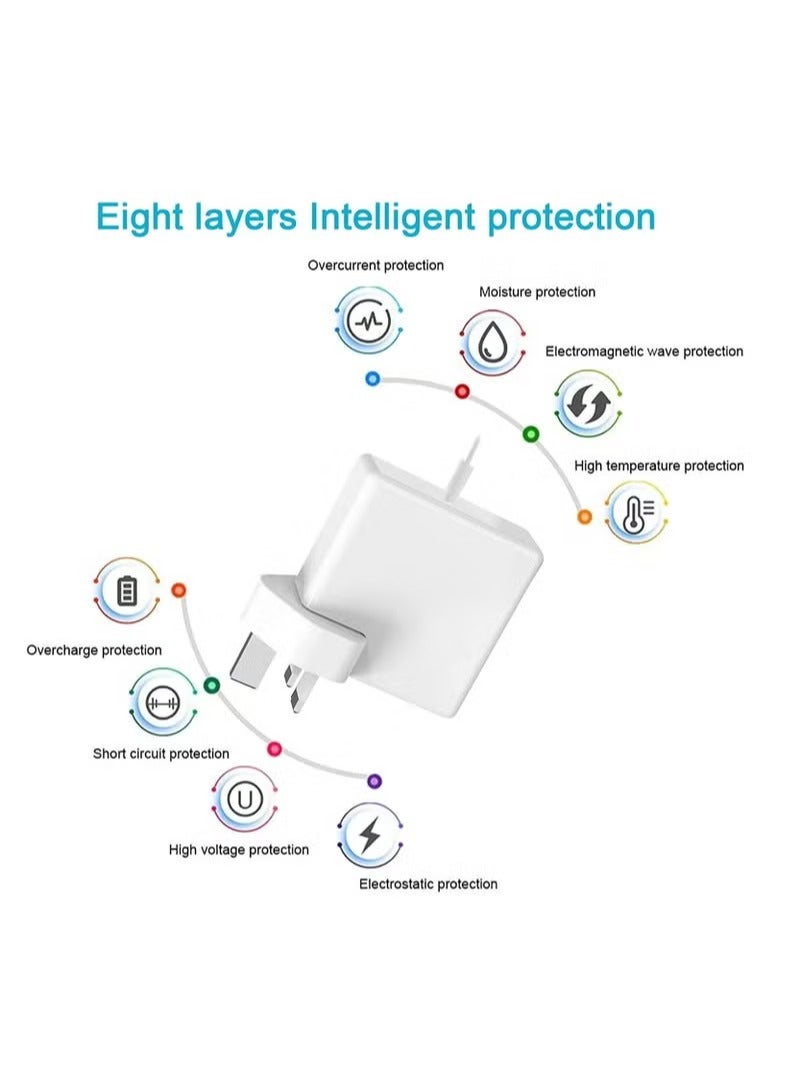 Eight layers Intelligent protection

Overcurrent protection

Moisture protection

Electromagnetic wave protection

High temperature protection

Overcharge protection

Short circuit protection

High voltage protection

Electrostatic protection