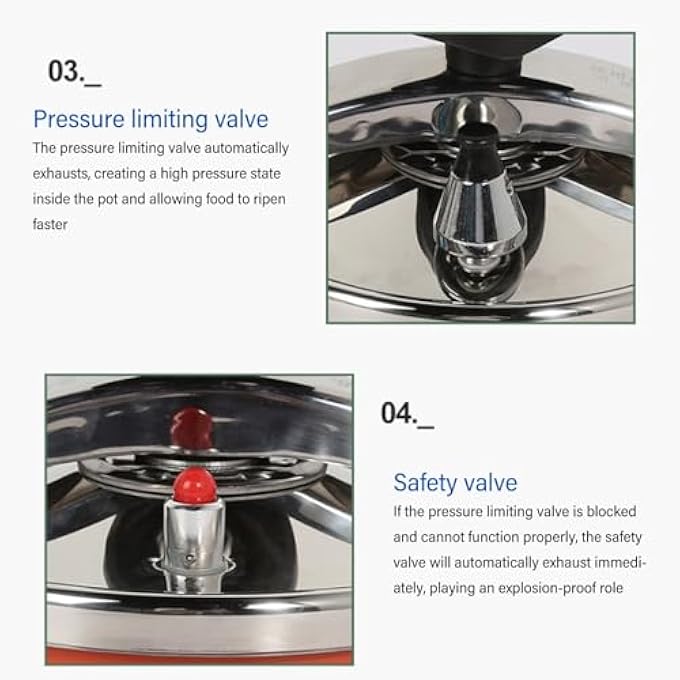 03._

Pressure limiting valve

The pressure limiting valve automatically exhausts, creating a high pressure state inside the pot and allowing food to ripen faster

04._

Safety valve

If the pressure limiting valve is blocked and cannot function properly, the safety valve will automatically exhaust immediately, playing an explosion-proof role