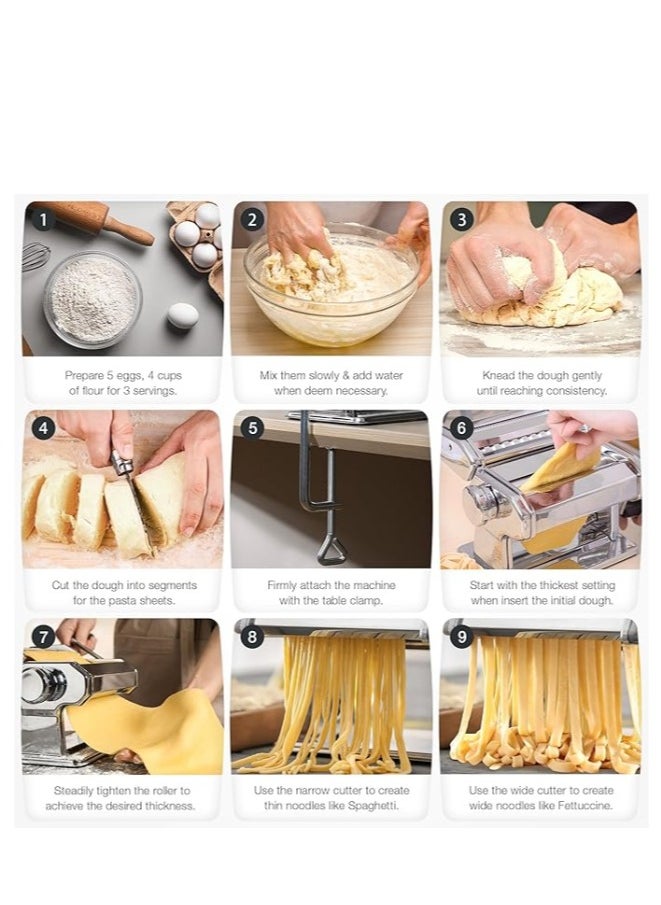 1
Prepare 5 eggs, 4 cups of flour for 3 servings.

2
Mix them slowly & add water when deem necessary.

3
Knead the dough gently until reaching consistency.

4
Cut the dough into segments for the pasta sheets.

5
Firmly attach the machine with the table clamp.

6
Start with the thickest setting when insert the initial dough.

7
Steadily tighten the roller to achieve the desired thickness.

8
Use the narrow cutter to create thin noodles like Spaghetti.

9
Use the wide cutter to create wide noodles like Fettuccine.