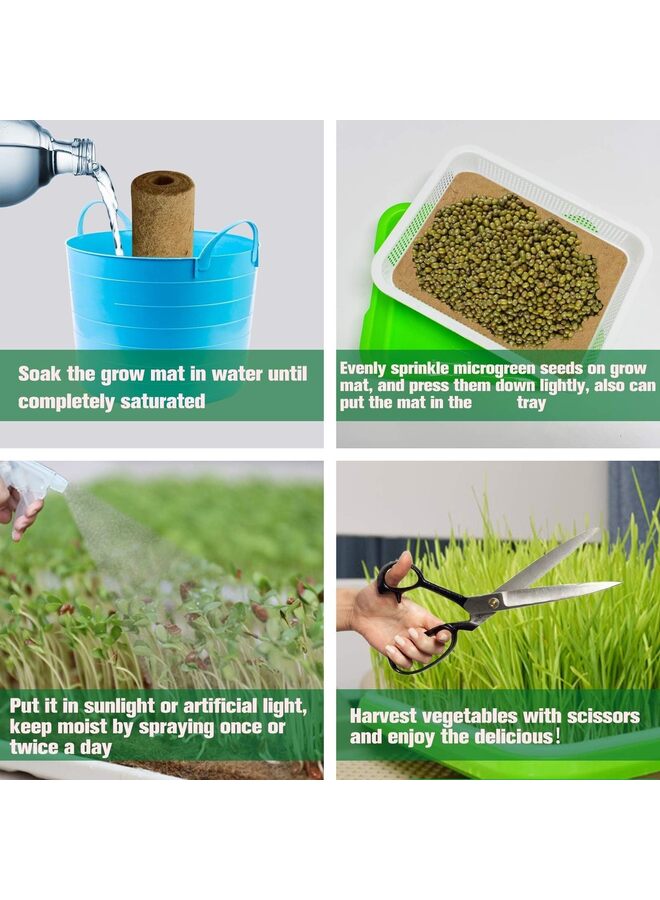 Soak the grow mat in water until completely saturated

Evenly sprinkle microgreen seeds on grow mat, and press them down lightly, also can put the mat in the tray

Put it in sunlight or artificial light, keep moist by spraying once or twice a day

Harvest vegetables with scissors and enjoy the delicious!