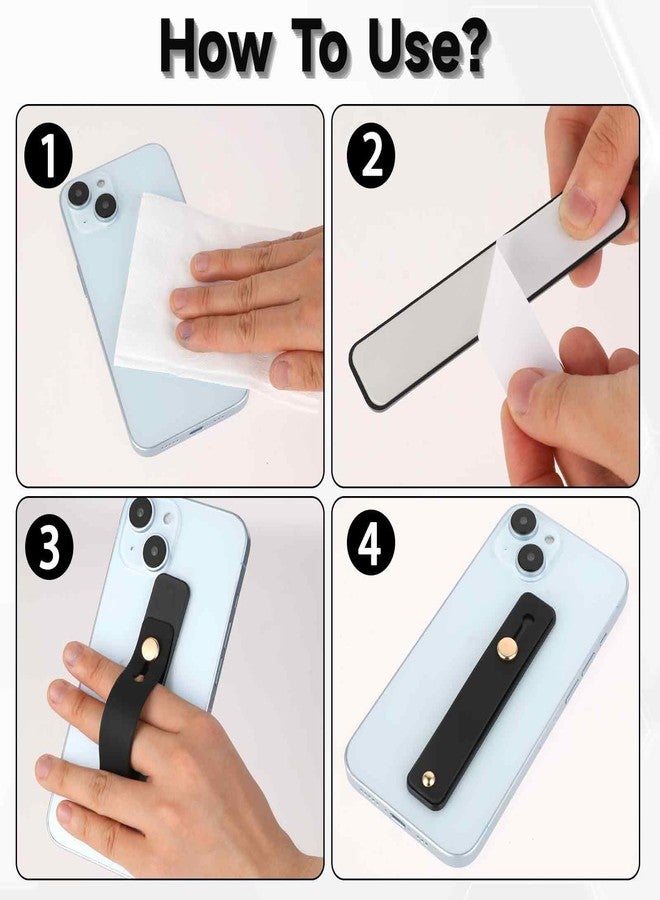 How To Use?

1

2

3

4