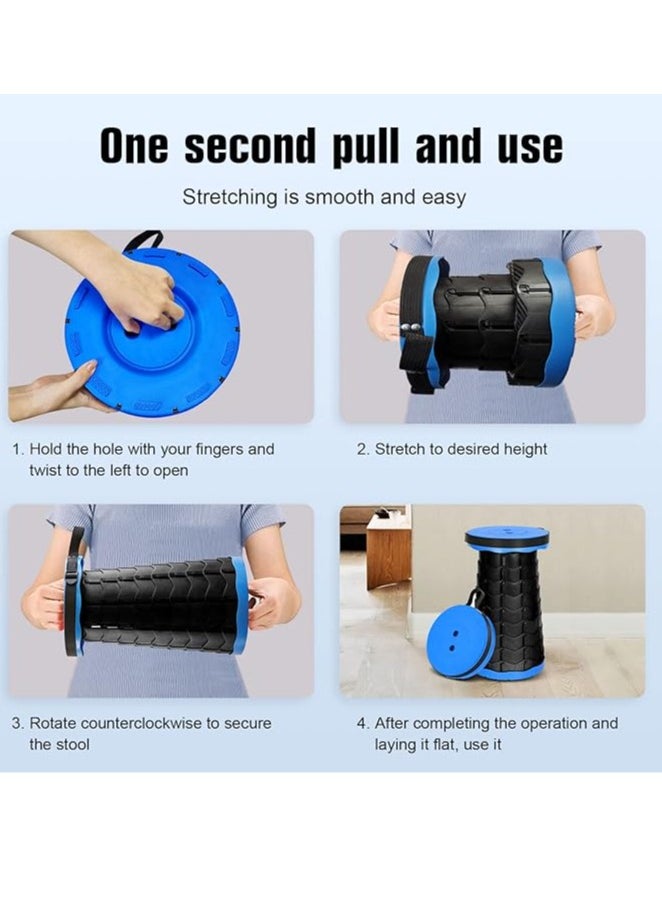 One second pull and use

Stretching is smooth and easy

1. Hold the hole with your fingers and twist to the left to open

2. Stretch to desired height

3. Rotate counterclockwise to secure the stool

4. After completing the operation and laying it flat, use it