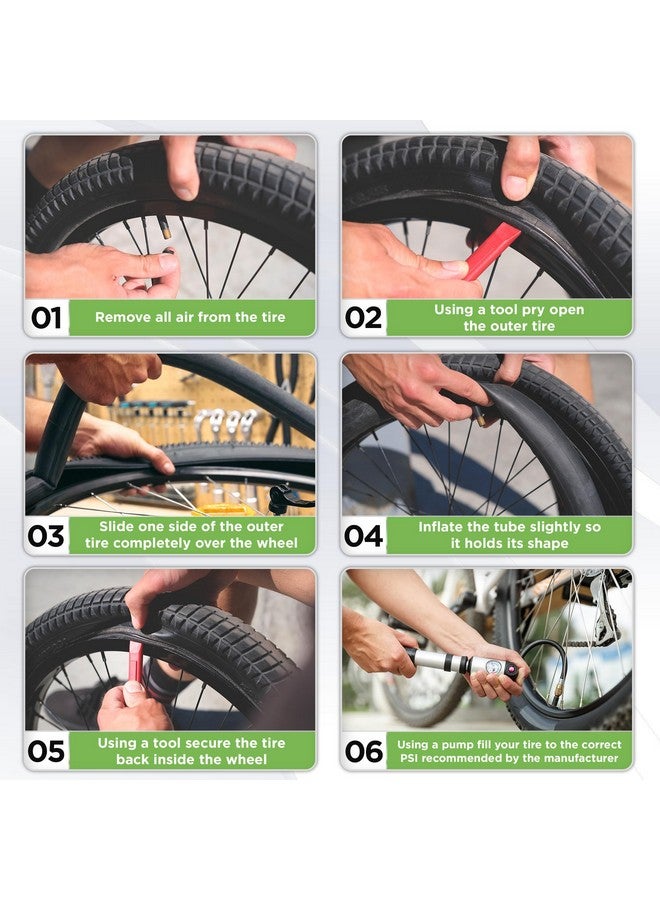 01 Remove all air from the tire

02 Using a tool pry open the outer tire

03 Slide one side of the outer tire completely over the wheel

04 Inflate the tube slightly so it holds its shape

05 Using a tool secure the tire back inside the wheel

06 Using a pump fill your tire to the correct PSI recommended by the manufacturer