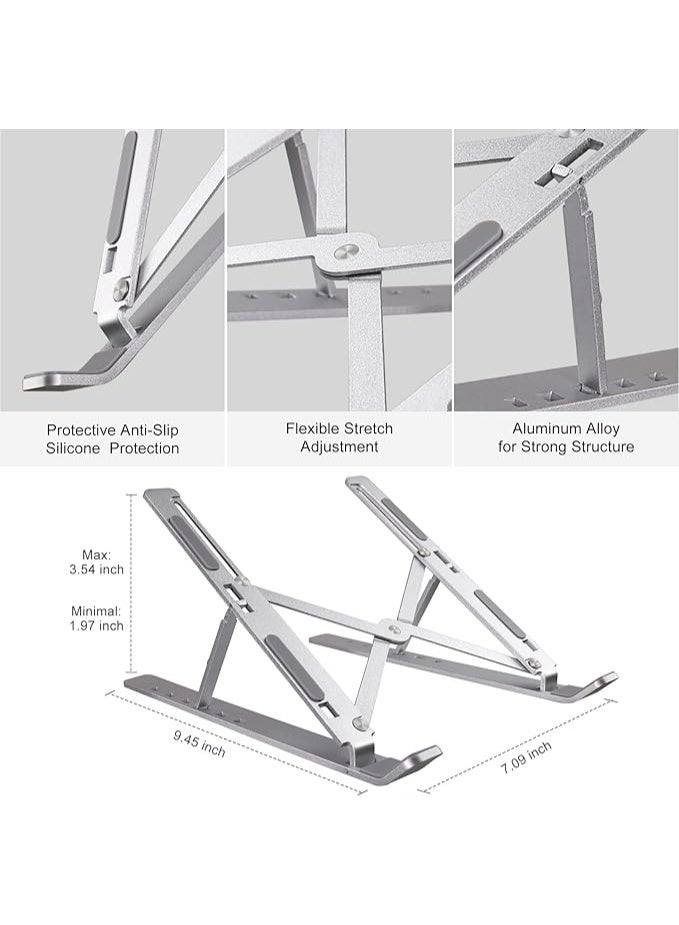 Protective Anti-Slip Silicone Protection

Flexible Stretch Adjustment

Aluminum Alloy for Strong Structure

Max: 3.54 inch

Minimal: 1.97 inch

9.45 inch

7.09 inch