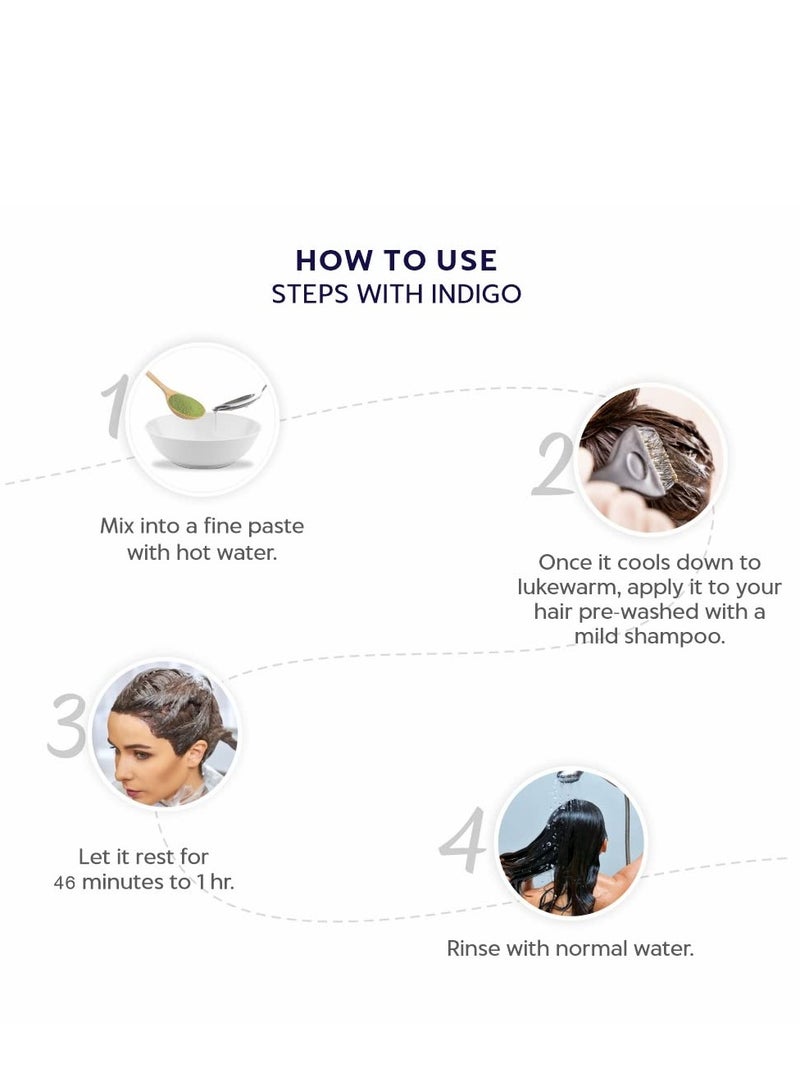 HOW TO USE
STEPS WITH INDIGO

1

Mix into a fine paste with hot water.

2

Once it cools down to lukewarm, apply it to your hair pre-washed with a mild shampoo.

3

Let it rest for 46 minutes to 1 hr.

4

Rinse with normal water.