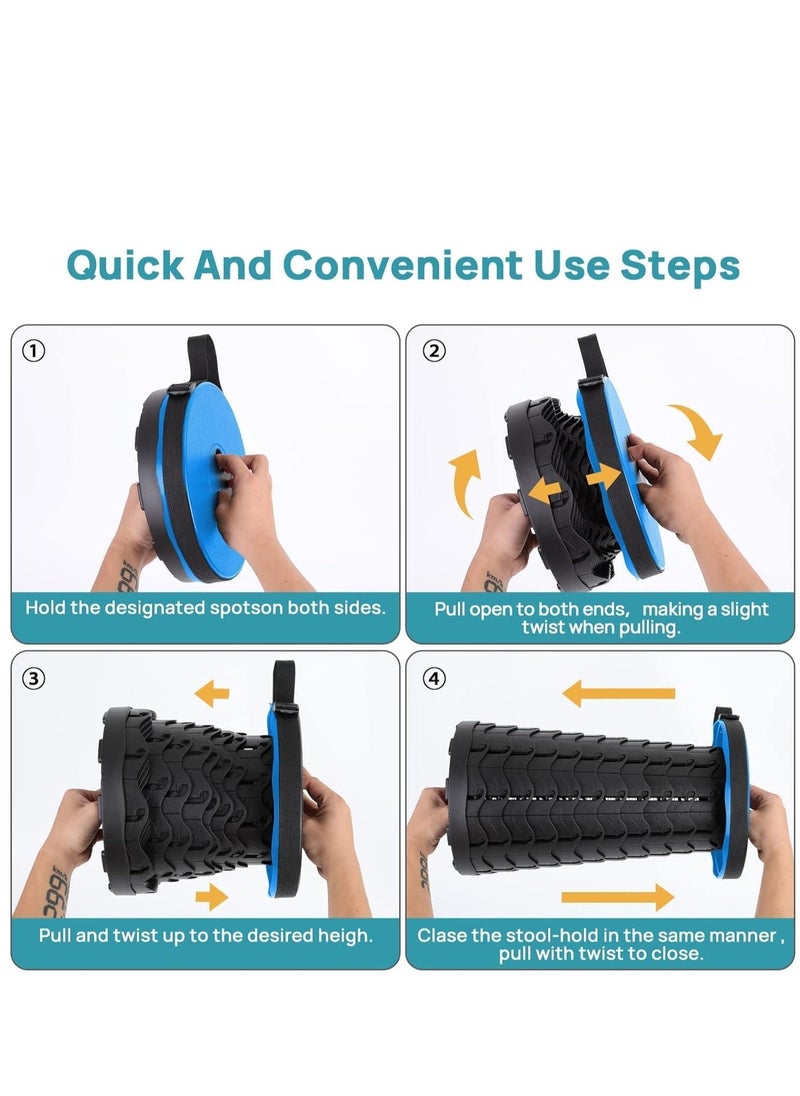 Quick And Convenient Use Steps

①

Hold the designated spotson both sides.

②

Pull open to both ends, making a slight twist when pulling.

③

Pull and twist up to the desired heigh.

④

Clase the stool-hold in the same manner , pull with twist to close.