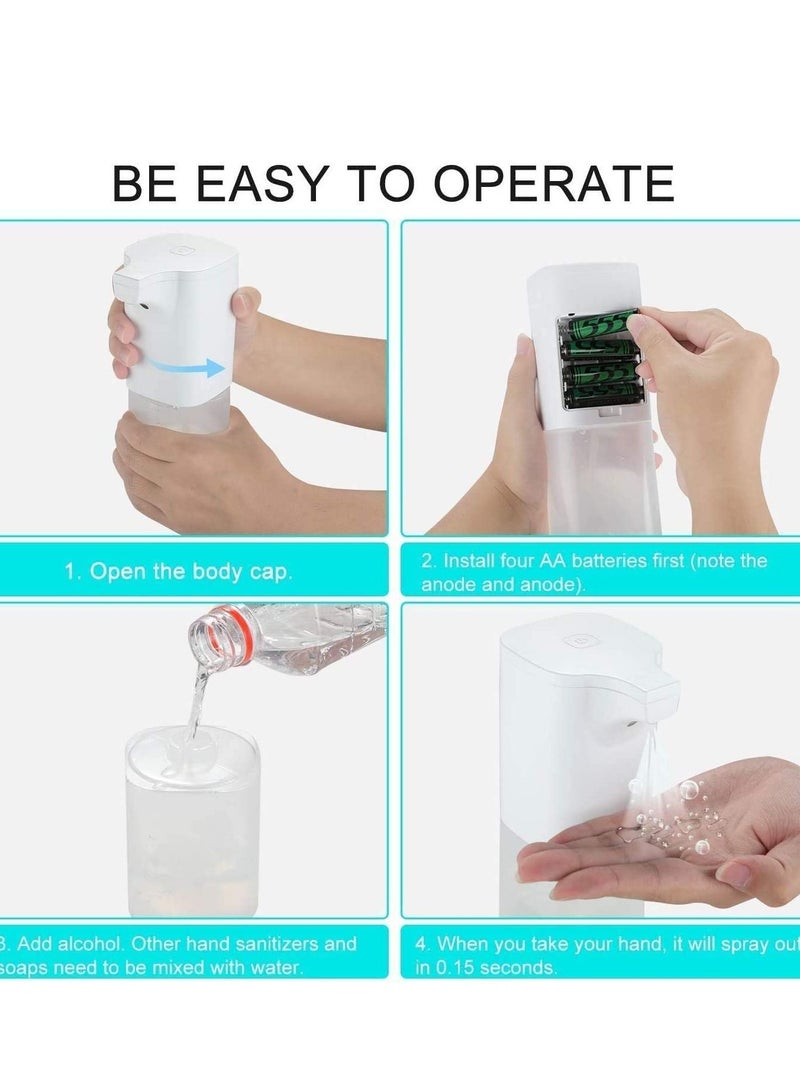 BE EASY TO OPERATE

1. Open the body cap.

2. Install four AA batteries first (note the anode and anode).

3. Add alcohol. Other hand sanitizers and soaps need to be mixed with water.

4. When you take your hand, it will spray out in 0.15 seconds.