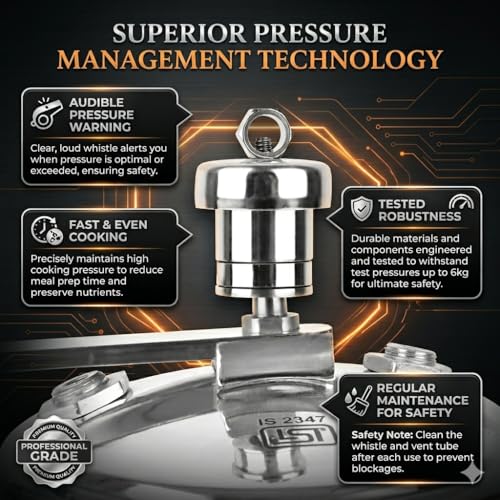 SUPERIOR PRESSURE MANAGEMENT TECHNOLOGY

AUDIBLE PRESSURE WARNING

Clear, loud whistle alerts you when pressure is optimal or exceeded, ensuring safety.

FAST & EVEN COOKING

Precisely maintains high cooking pressure to reduce meal prep time and preserve nutrients.

TESTED ROBUSTNESS

Durable materials and components engineered and tested to withstand test pressures up to 6kg for ultimate safety.

REGULAR MAINTENANCE FOR SAFETY

Safety Note: Clean the whistle and vent tube after each use to prevent blockages.

IS 2347

ISI

PREMIUM QUALITY
PROFESSIONAL GRADE
PREMIUM QUALITY