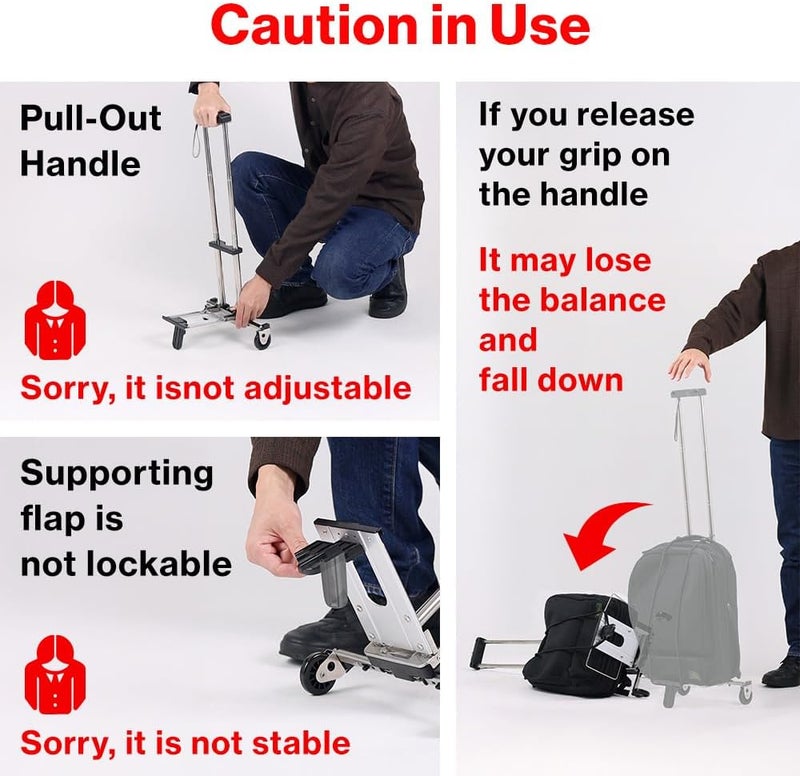 Caution in Use

Pull-Out Handle

Sorry, it isnot adjustable

Supporting flap is not lockable

Sorry, it is not stable

If you release your grip on the handle

It may lose the balance and fall down