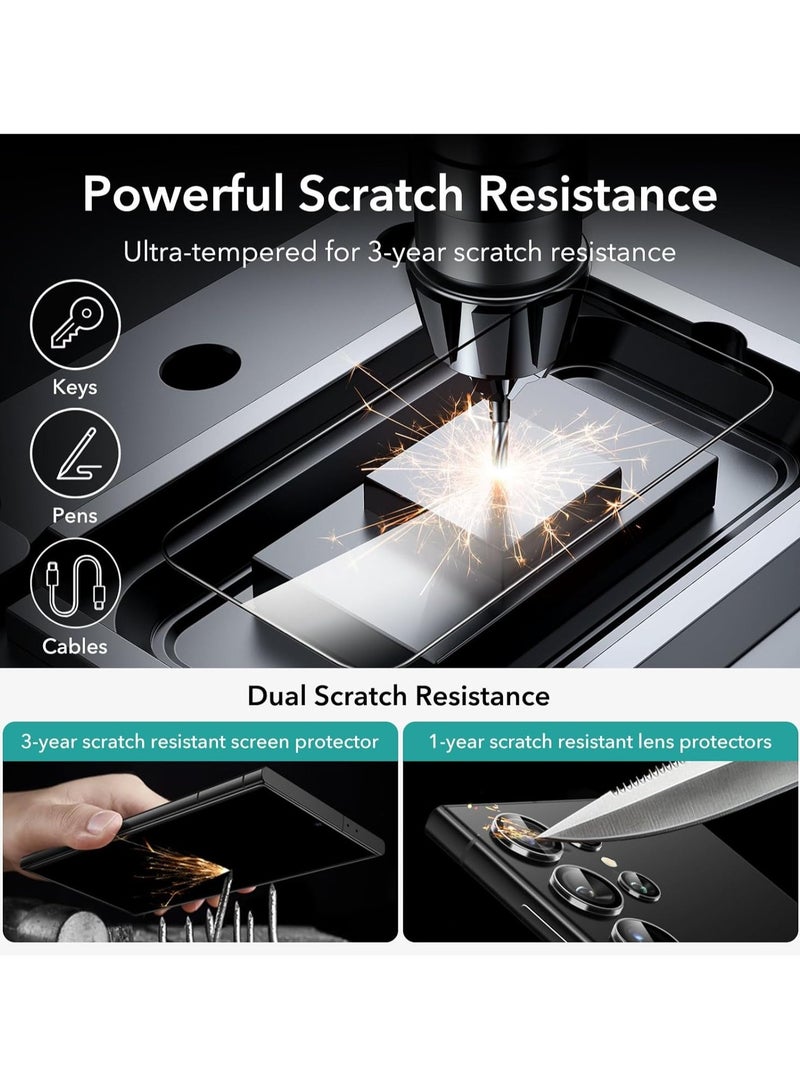 Powerful Scratch Resistance

Ultra-tempered for 3-year scratch resistance

Keys

Pens

Cables

Dual Scratch Resistance

3-year scratch resistant screen protector

1-year scratch resistant lens protectors