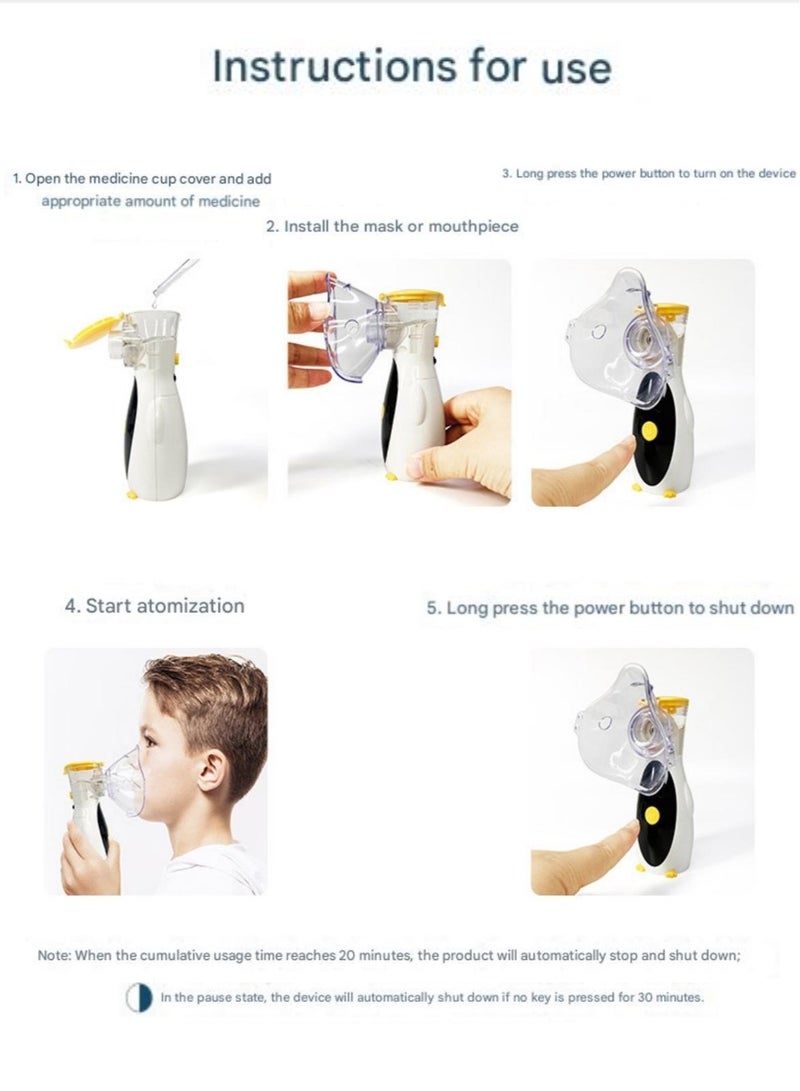 Instructions for use

1. Open the medicine cup cover and add appropriate amount of medicine

2. Install the mask or mouthpiece

3. Long press the power button to turn on the device

4. Start atomization

5. Long press the power button to shut down

Note: When the cumulative usage time reaches 20 minutes, the product will automatically stop and shut down;

In the pause state, the device will automatically shut down if no key is pressed for 30 minutes.