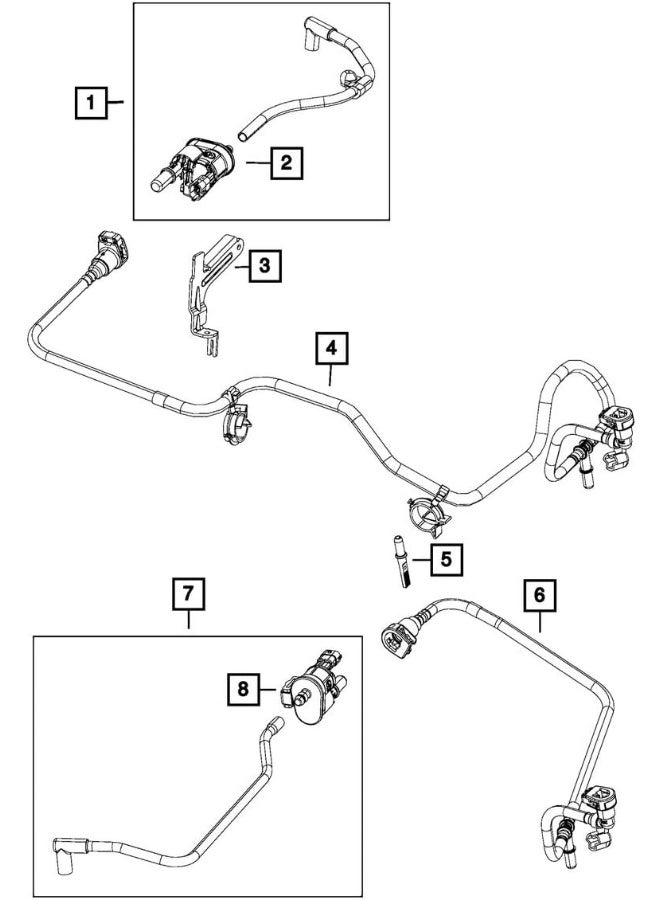 1
2
3
4
5
7
6
8