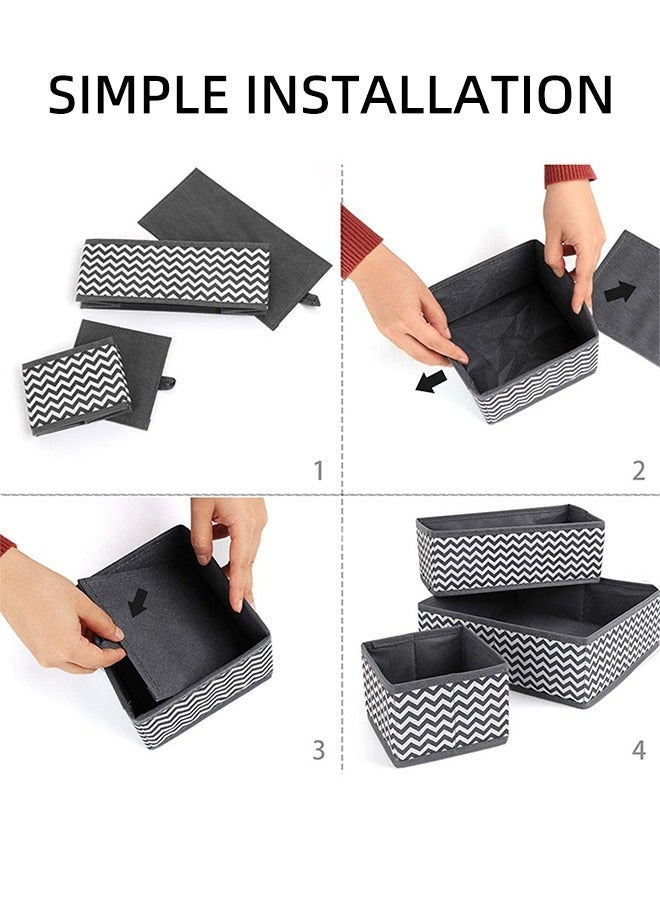 SIMPLE INSTALLATION

1

2

3

4