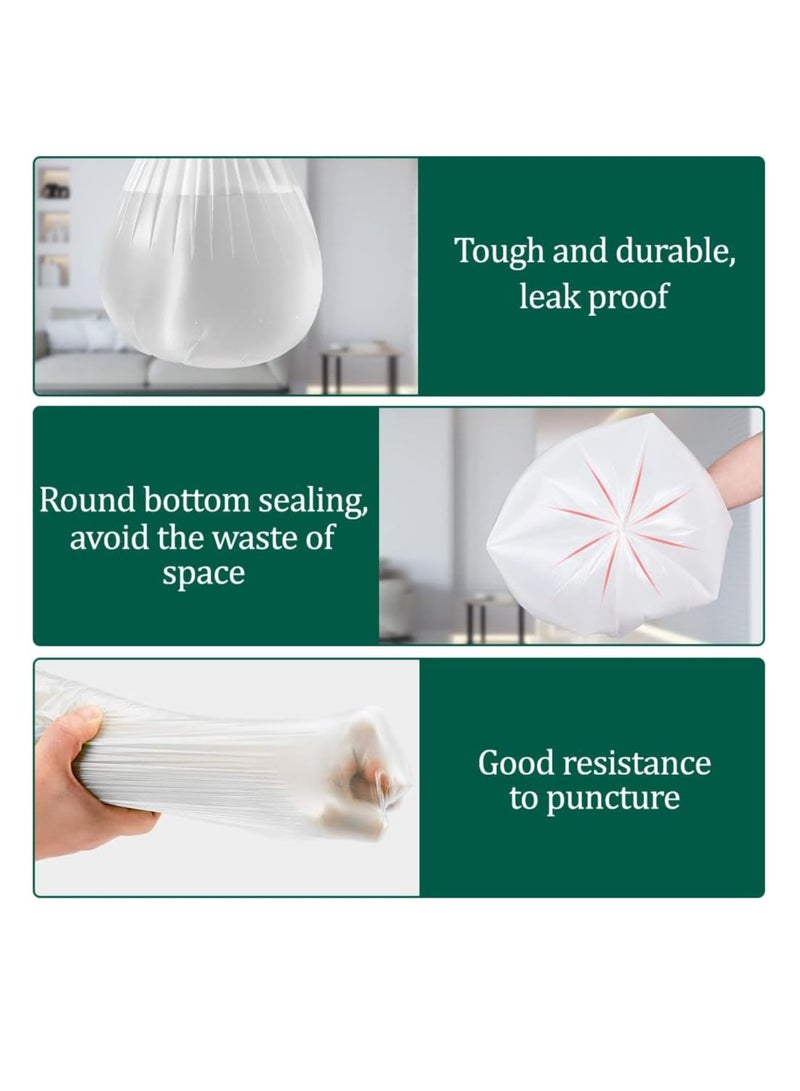 Tough and durable, leak proof

Round bottom sealing, avoid the waste of space

Good resistance to puncture