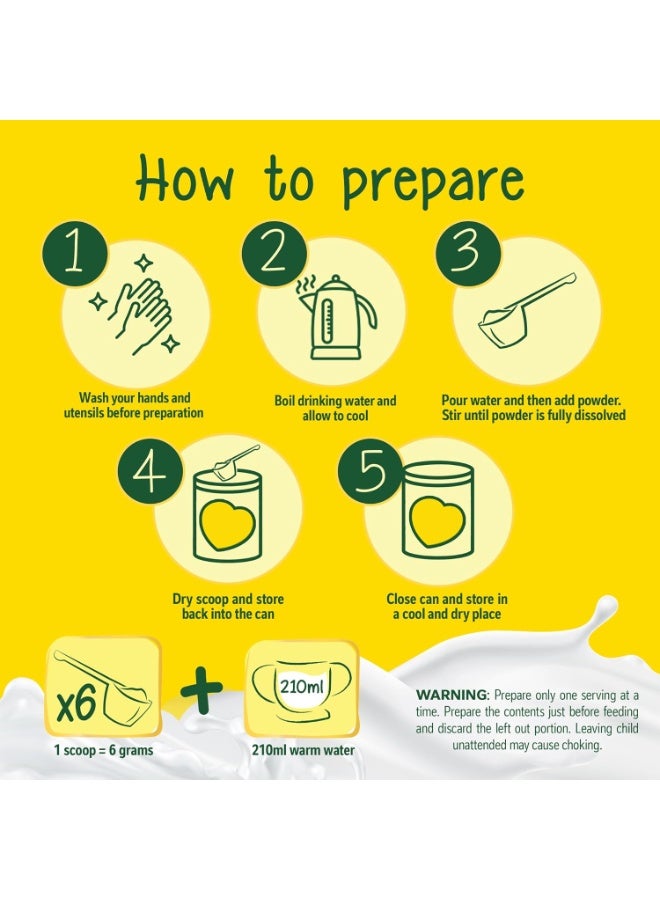 How to prepare

1

Wash your hands and utensils before preparation

2

Boil drinking water and allow to cool

3

Pour water and then add powder. Stir until powder is fully dissolved

4

Dry scoop and store back into the can

5

Close can and store in a cool and dry place

x6

1 scoop = 6 grams

+

210ml

210ml warm water

WARNING: Prepare only one serving at a time. Prepare the contents just before feeding and discard the left out portion. Leaving child unattended may cause choking.