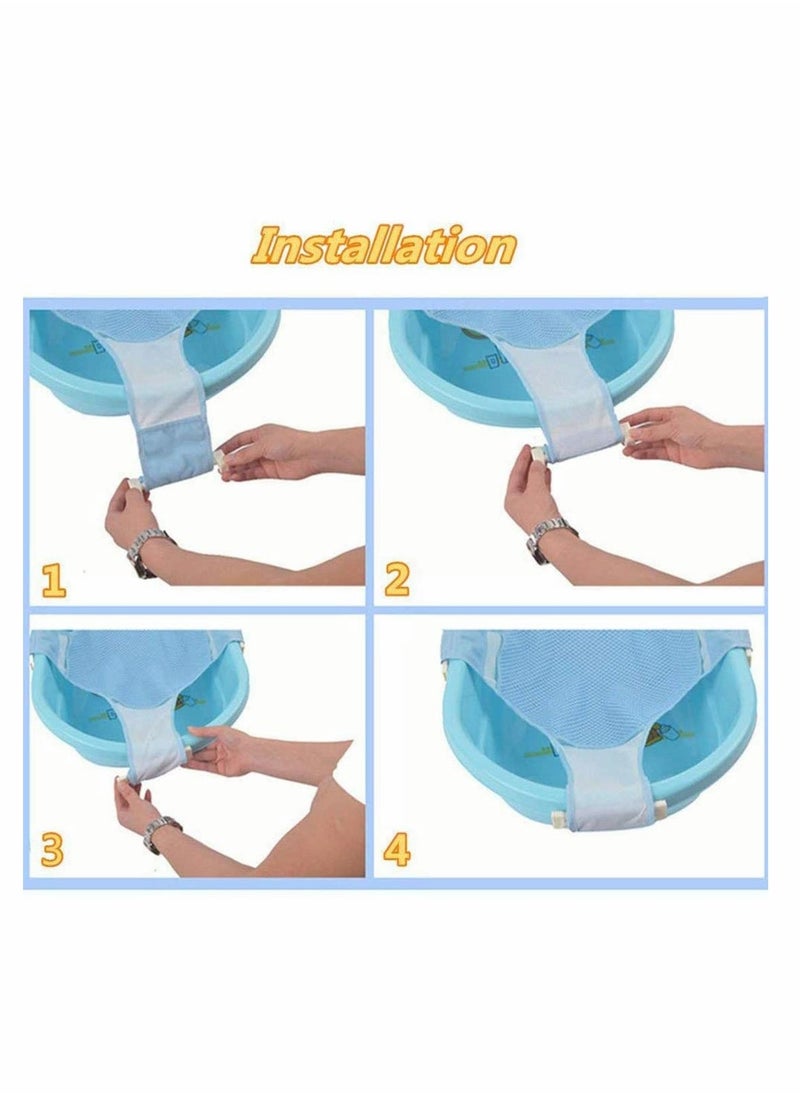 Installation

1

2

3

4