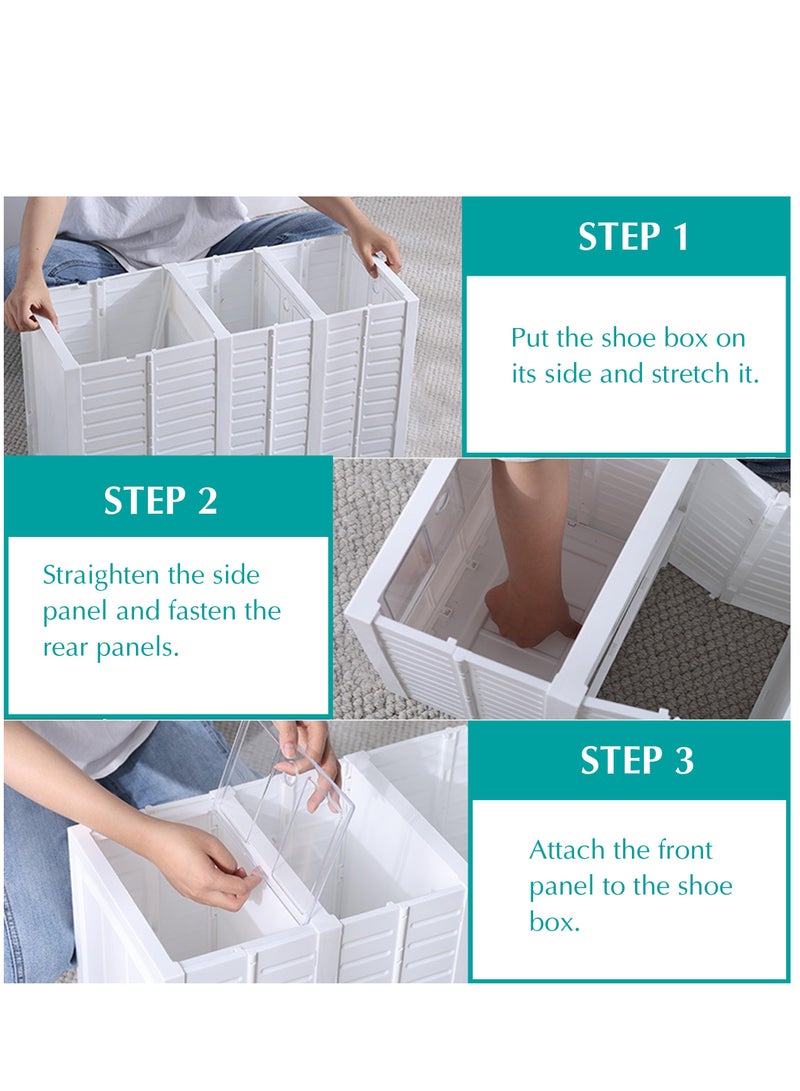 STEP 1

Put the shoe box on its side and stretch it.

STEP 2

Straighten the side panel and fasten the rear panels.

STEP 3

Attach the front panel to the shoe box.