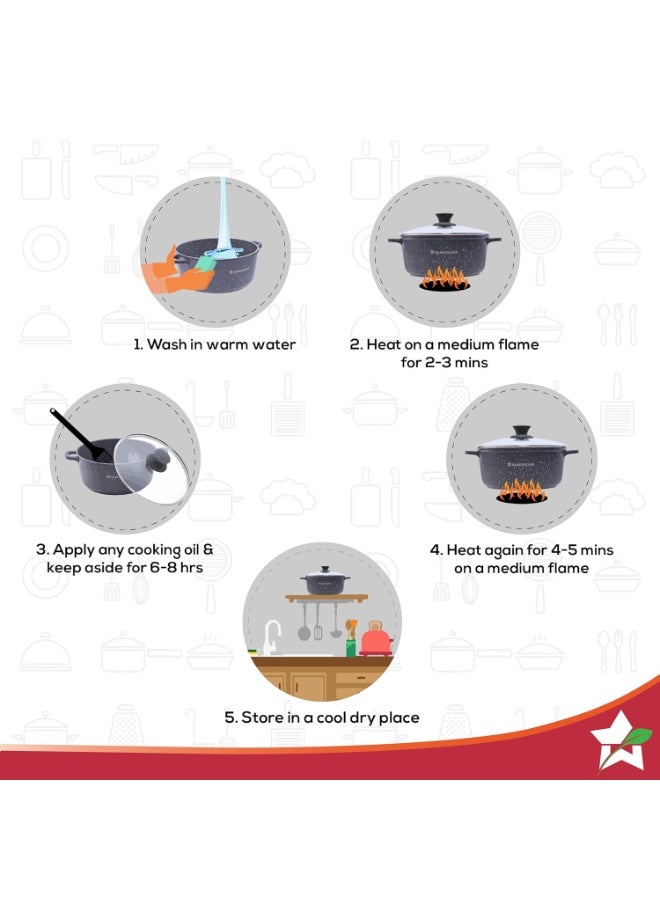 1. Wash in warm water

2. Heat on a medium flame for 2-3 mins

3. Apply any cooking oil & keep aside for 6-8 hrs

4. Heat again for 4-5 mins on a medium flame

5. Store in a cool dry place