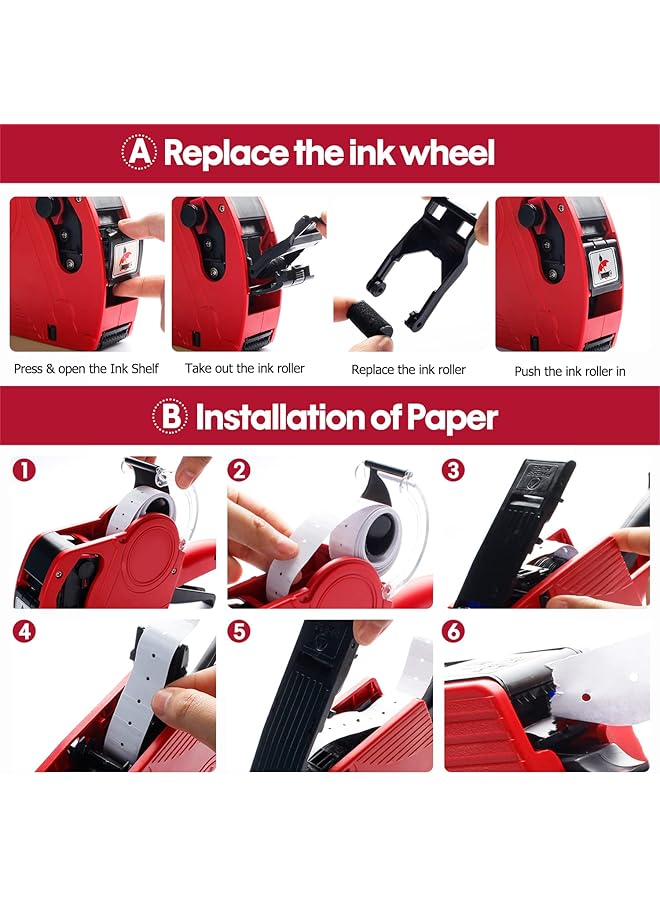 A Replace the ink wheel

Press & open the Ink Shelf

Take out the ink roller

Replace the ink roller

Push the ink roller in

B Installation of Paper

1

2

3

4

5

6