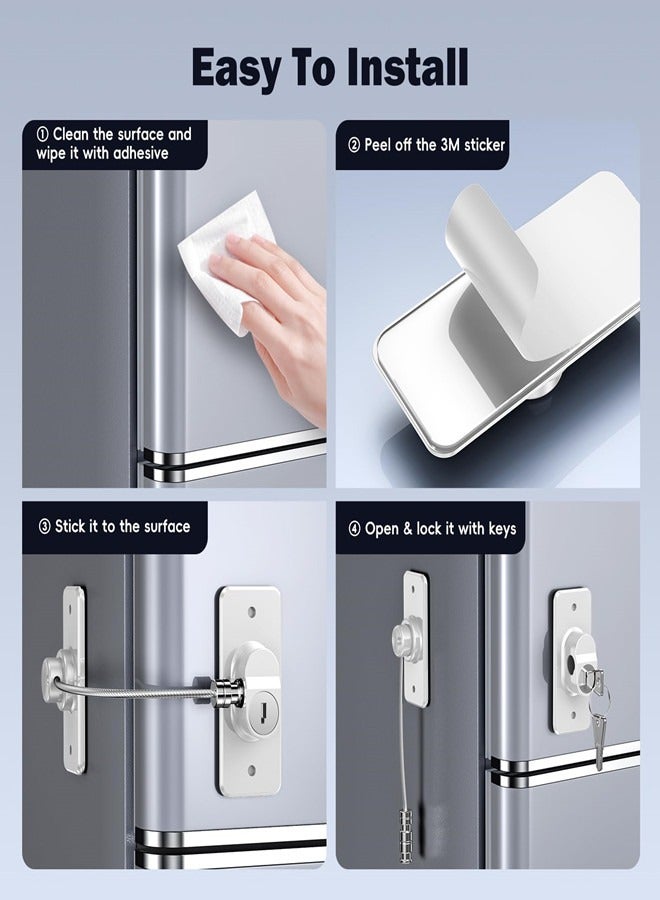 Easy To Install

① Clean the surface and wipe it with adhesive

② Peel off the 3M sticker

③ Stick it to the surface

④ Open & lock it with keys