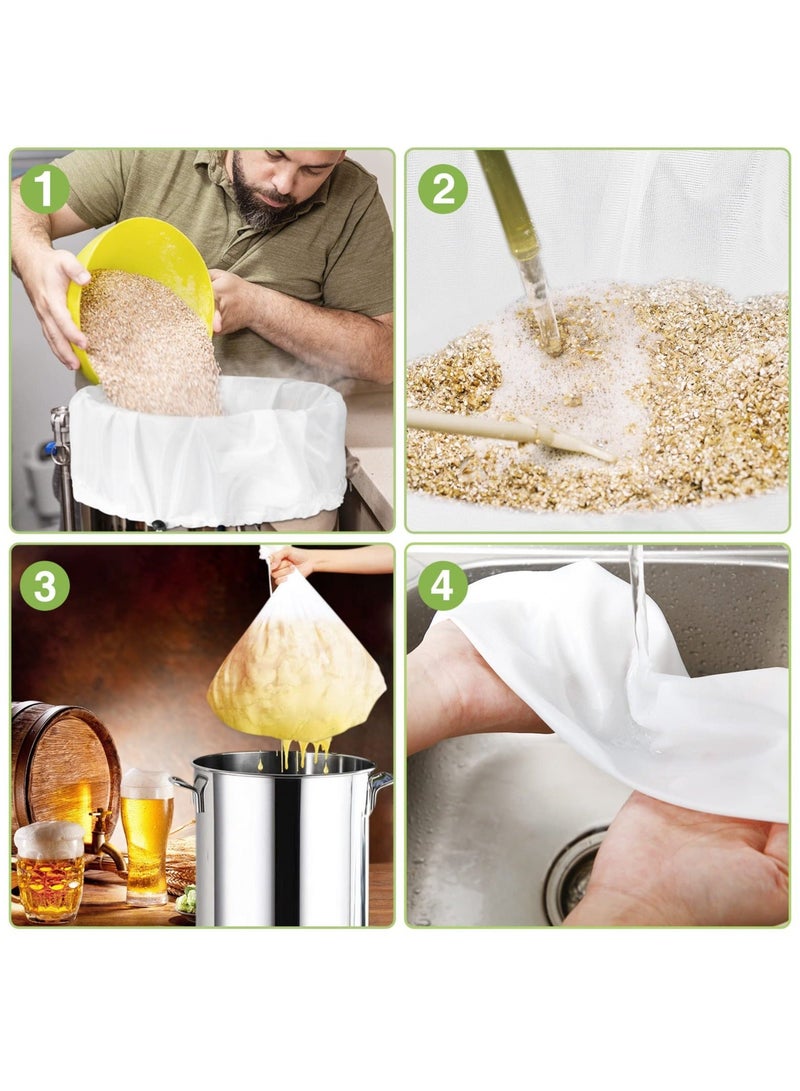 1

2

3

4