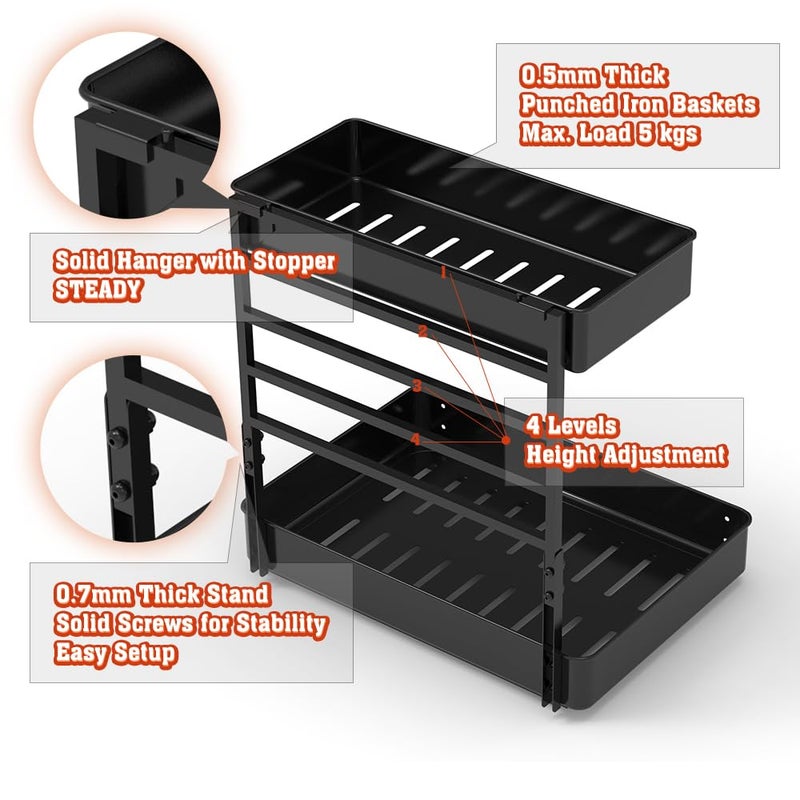 0.5mm Thick
Punched Iron Baskets
Max. Load 5 kgs

Solid Hanger with Stopper
STEADY

1
2
3
4

4 Levels
Height Adjustment

0.7mm Thick Stand
Solid Screws for Stability
Easy Setup