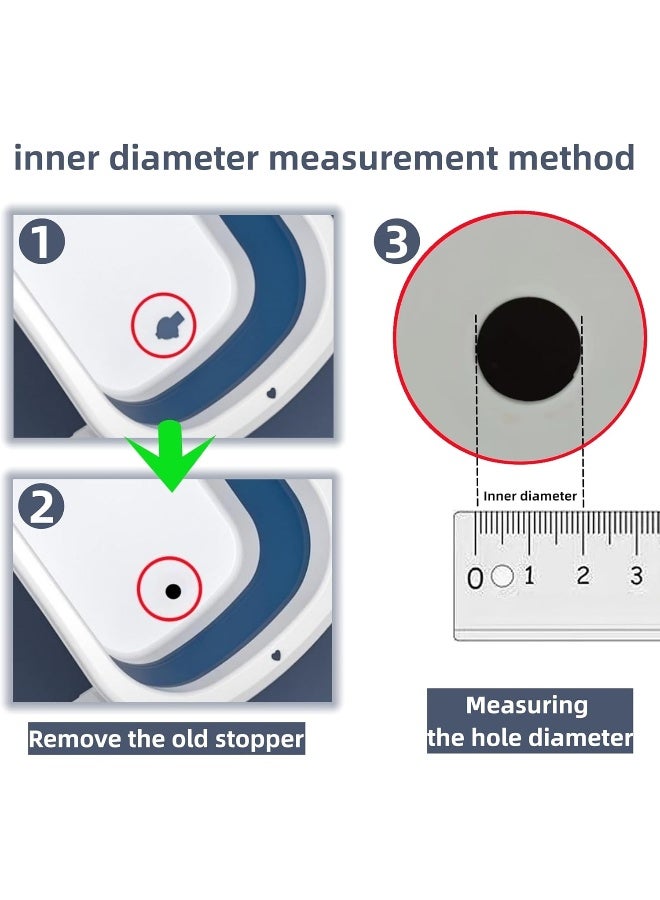 inner diameter measurement method

1

2

Remove the old stopper

3

Inner diameter

0 1 2 3

Measuring the hole diameter