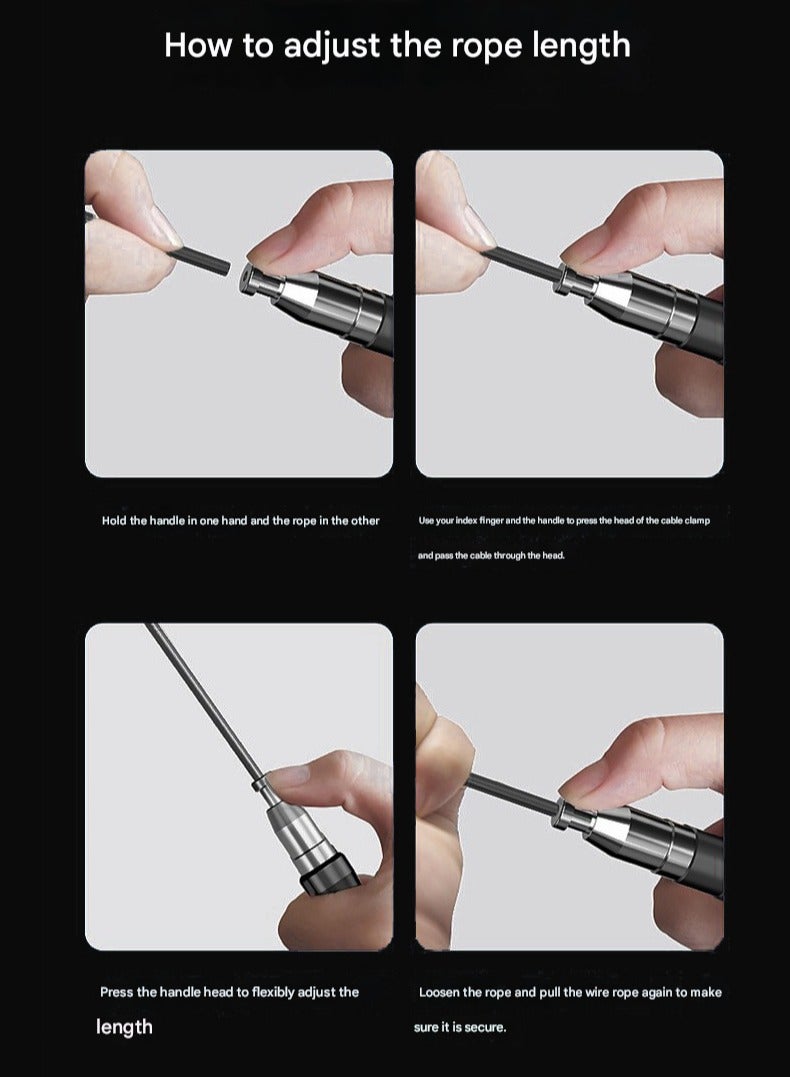 How to adjust the rope length

Hold the handle in one hand and the rope in the other

Use your index finger and the handle to press the head of the cable clamp and pass the cable through the head.

Press the handle head to flexibly adjust the length

Loosen the rope and pull the wire rope again to make sure it is secure.