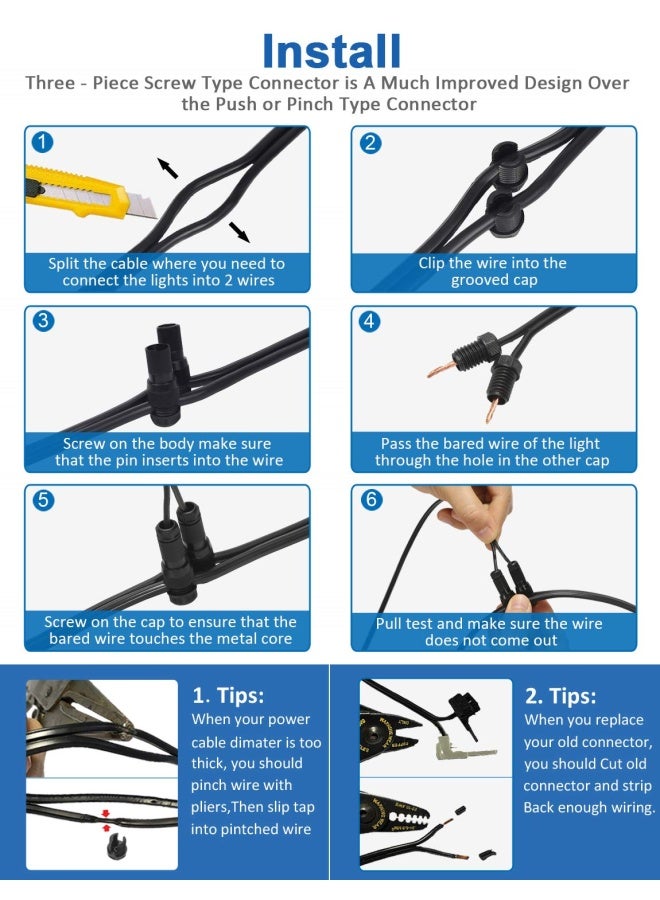 Install

Three - Piece Screw Type Connector is A Much Improved Design Over the Push or Pinch Type Connector

1
Split the cable where you need to connect the lights into 2 wires

2
Clip the wire into the grooved cap

3
Screw on the body make sure that the pin inserts into the wire

4
Pass the bared wire of the light through the hole in the other cap

5
Screw on the cap to ensure that the bared wire touches the metal core

6
Pull test and make sure the wire does not come out

1. Tips:
When your power cable dimater is too thick, you should pinch wire with pliers,Then slip tap into pintched wire

2. Tips:
When you replace your old connector, you should Cut old connector and strip Back enough wiring.