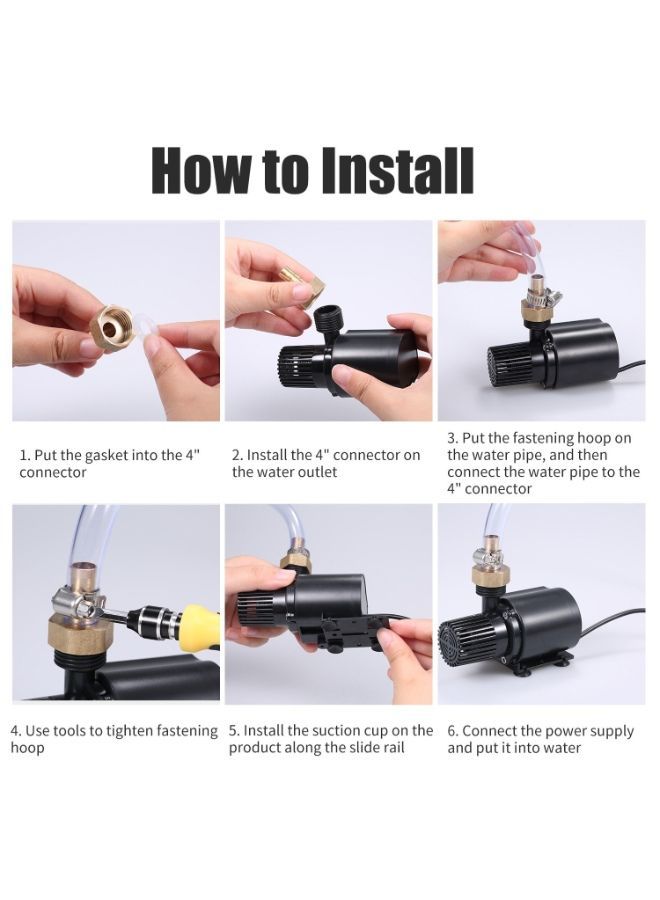 How to Install

1. Put the gasket into the 4" connector

2. Install the 4" connector on the water outlet

3. Put the fastening hoop on the water pipe, and then connect the water pipe to the 4" connector

4. Use tools to tighten fastening hoop

5. Install the suction cup on the product along the slide rail

6. Connect the power supply and put it into water