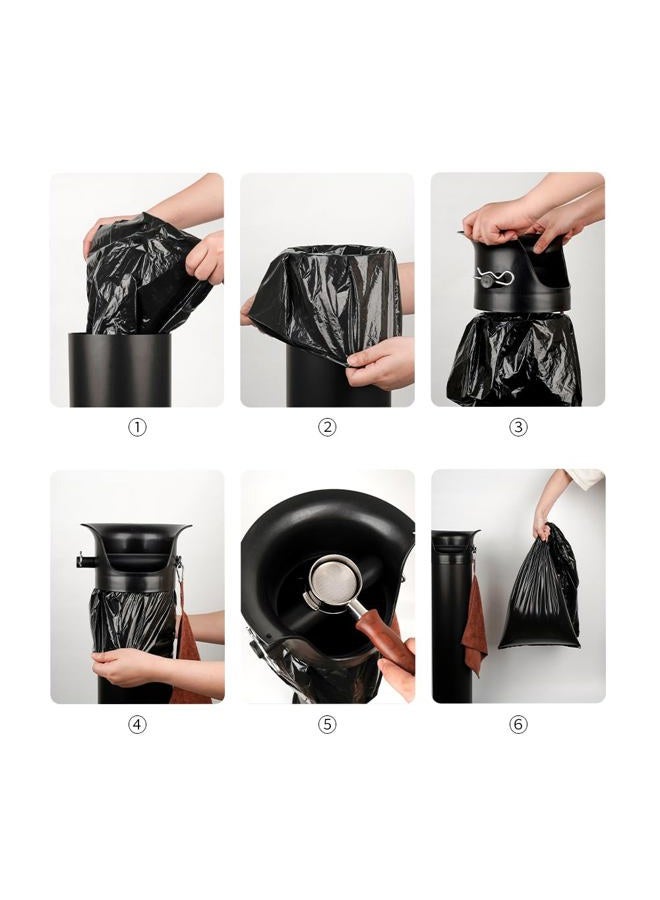 ①

②

③

④

⑤

⑥