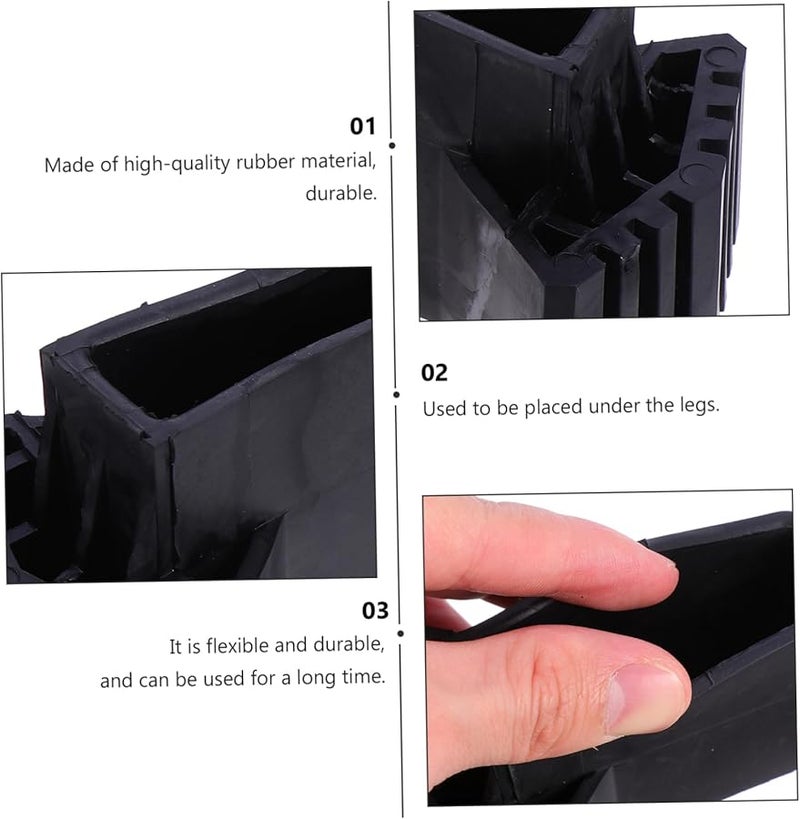 01
Made of high-quality rubber material, durable.

02
Used to be placed under the legs.

03
It is flexible and durable, and can be used for a long time.