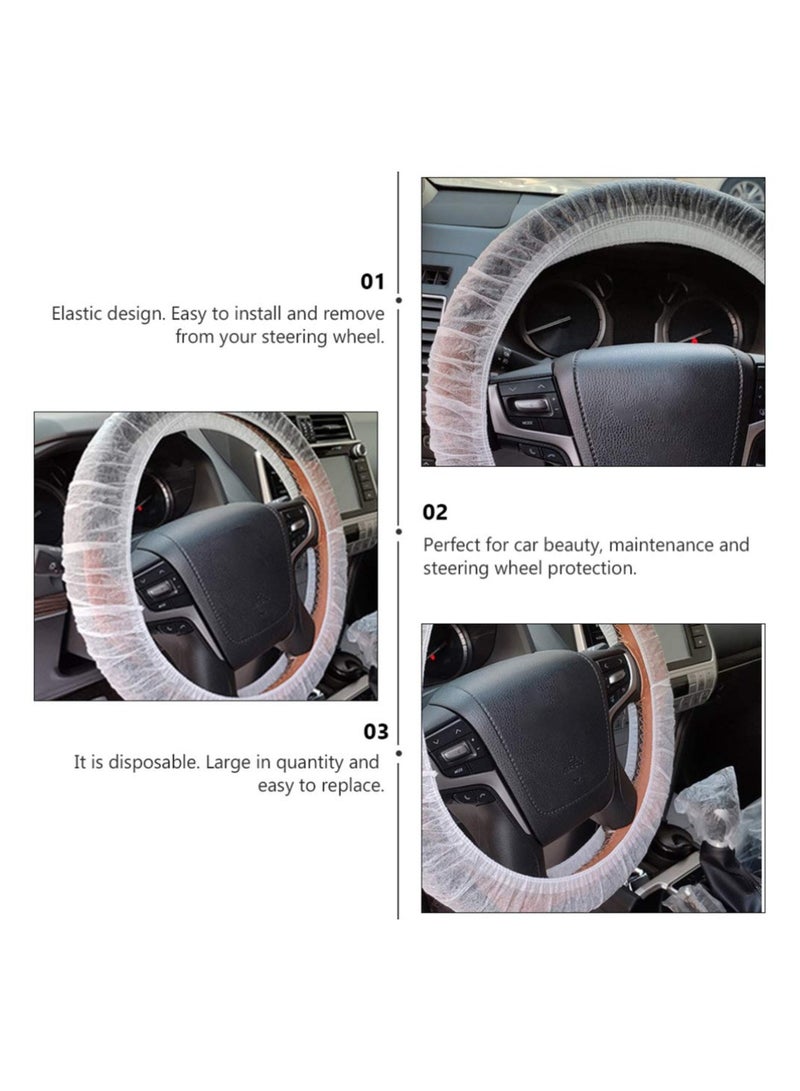 01

Elastic design. Easy to install and remove from your steering wheel.

02

Perfect for car beauty, maintenance and steering wheel protection.

03

It is disposable. Large in quantity and easy to replace.