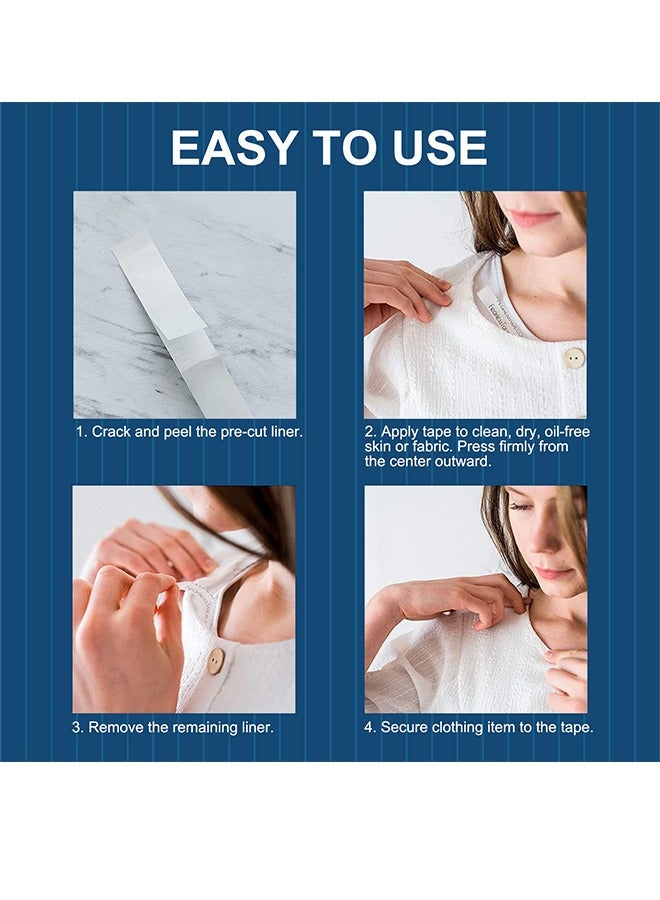 EASY TO USE

1. Crack and peel the pre-cut liner.

2. Apply tape to clean, dry, oil-free skin or fabric. Press firmly from the center outward.

3. Remove the remaining liner.

4. Secure clothing item to the tape.